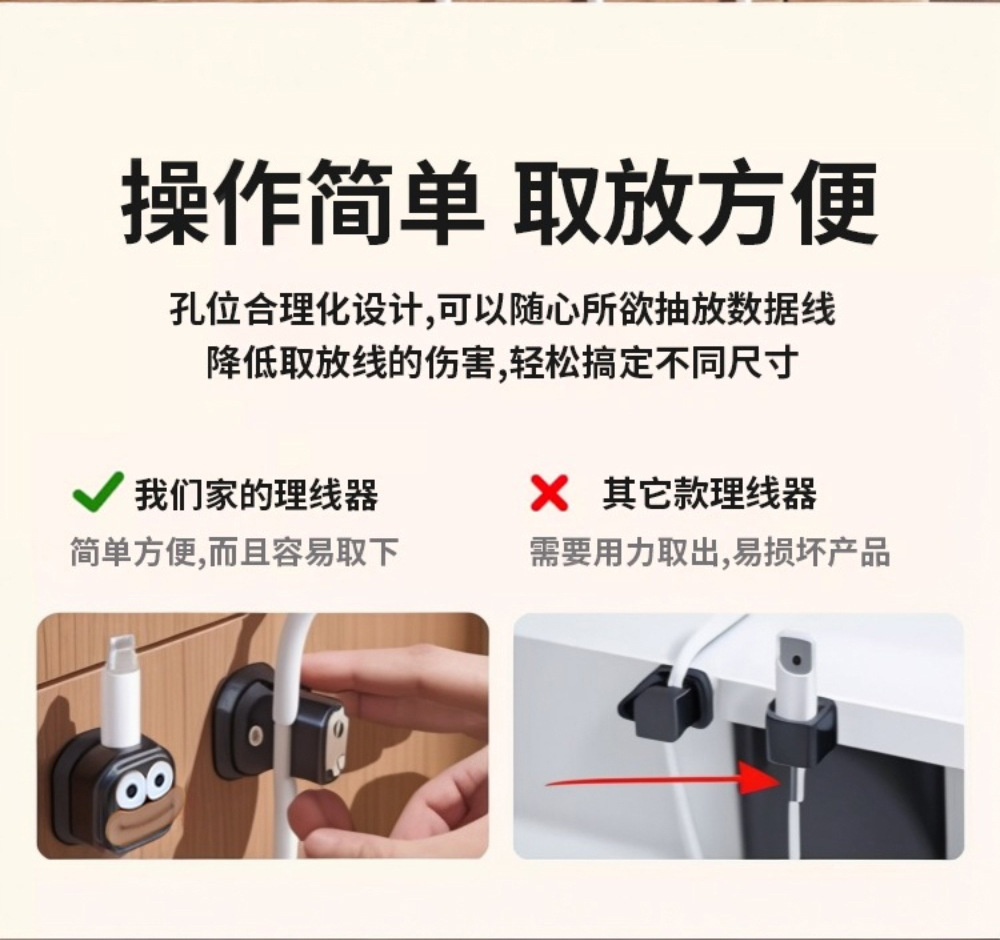 操作简单 取放方便

孔位合理化设计,可以随心所欲抽放数据线
降低取放线的伤害,轻松搞定不同尺寸

我们家的理线器
简单方便,而且容易取下

其它款理线器
需要用力取出,易损坏产品