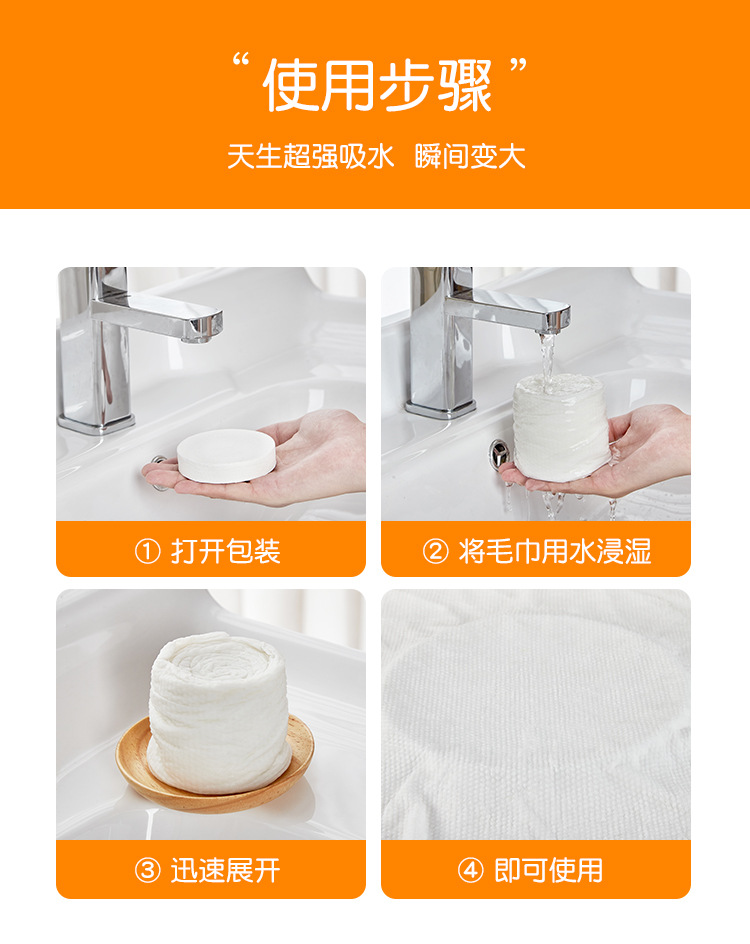 “使用步骤”

天生超强吸水 瞬间变大

① 打开包装

② 将毛巾用水浸湿

③ 迅速展开

④ 即可使用