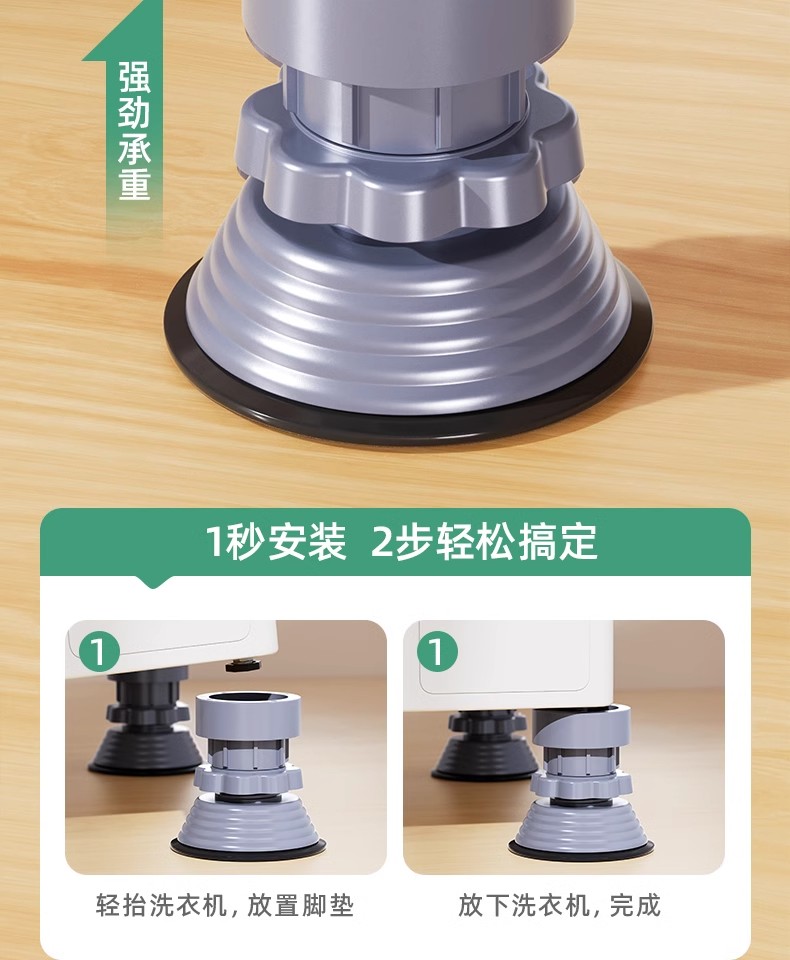 强劲承重

1秒安装 2步轻松搞定

1

轻抬洗衣机，放置脚垫

1

放下洗衣机，完成