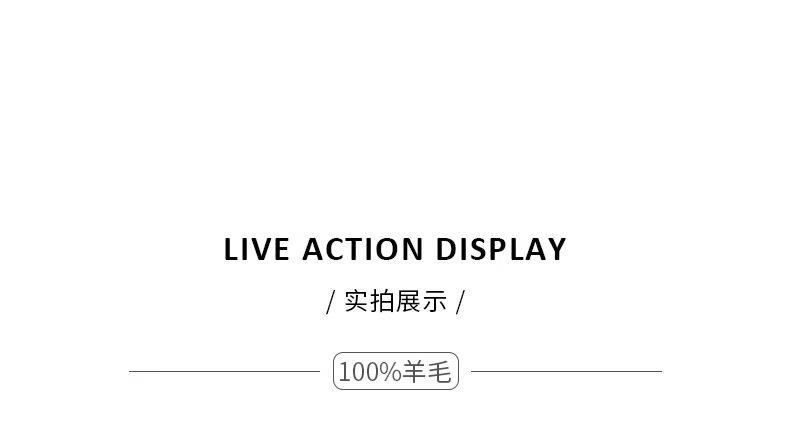 LIVE ACTION DISPLAY

/ 实拍展示 /

100%羊毛