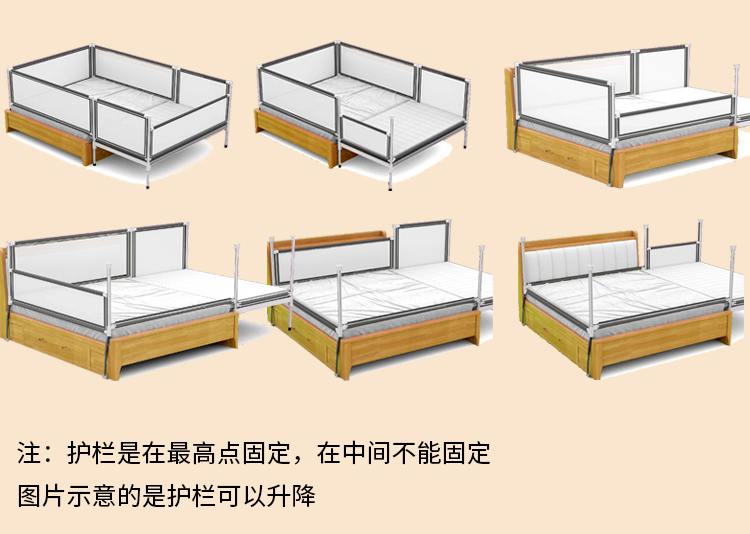 注：护栏是在最高点固定，在中间不能固定
图片示意的是护栏可以升降