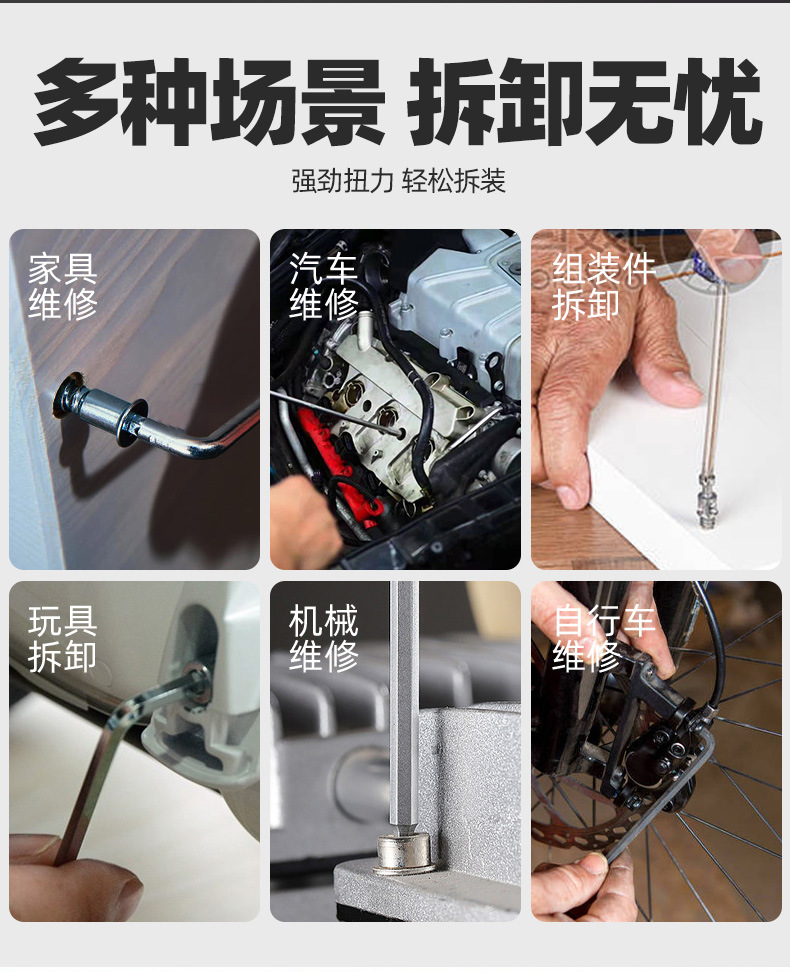 多种场景 拆卸无忧

强劲扭力 轻松拆装

家具维修

汽车维修

组装件拆卸

玩具拆卸

机械维修

自行车维修