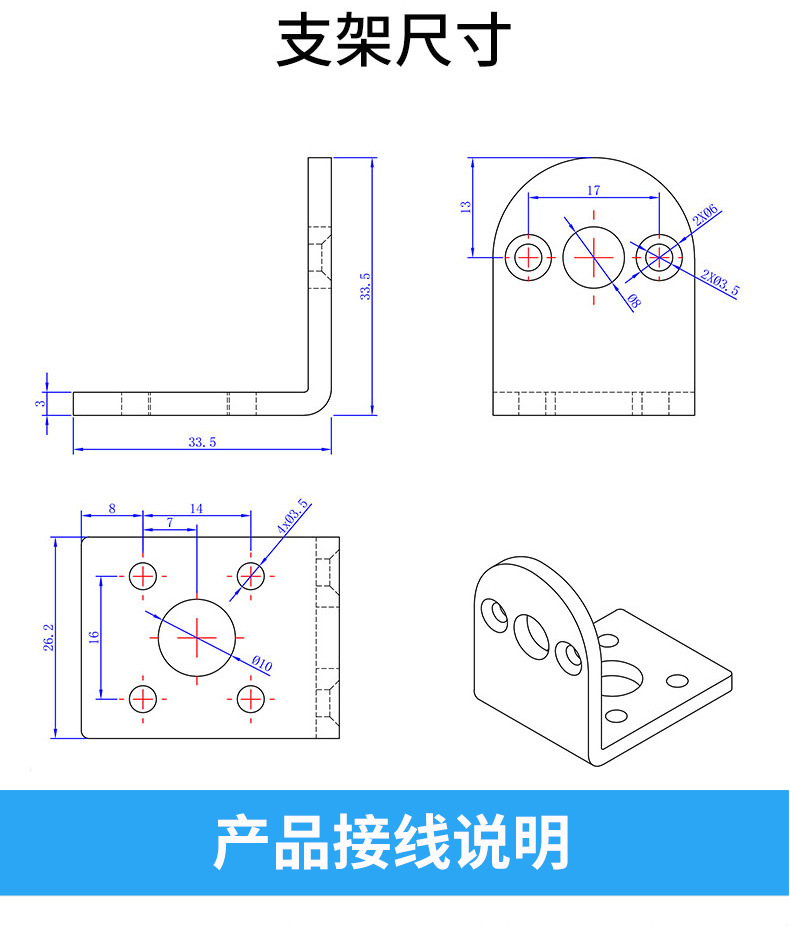 支架尺寸

33.5

3

33.5

13

17

2XØ6

2XØ3.5

Ø8

8

14

7

4xØ3.5

26.2

16

Ø10

产品接线说明