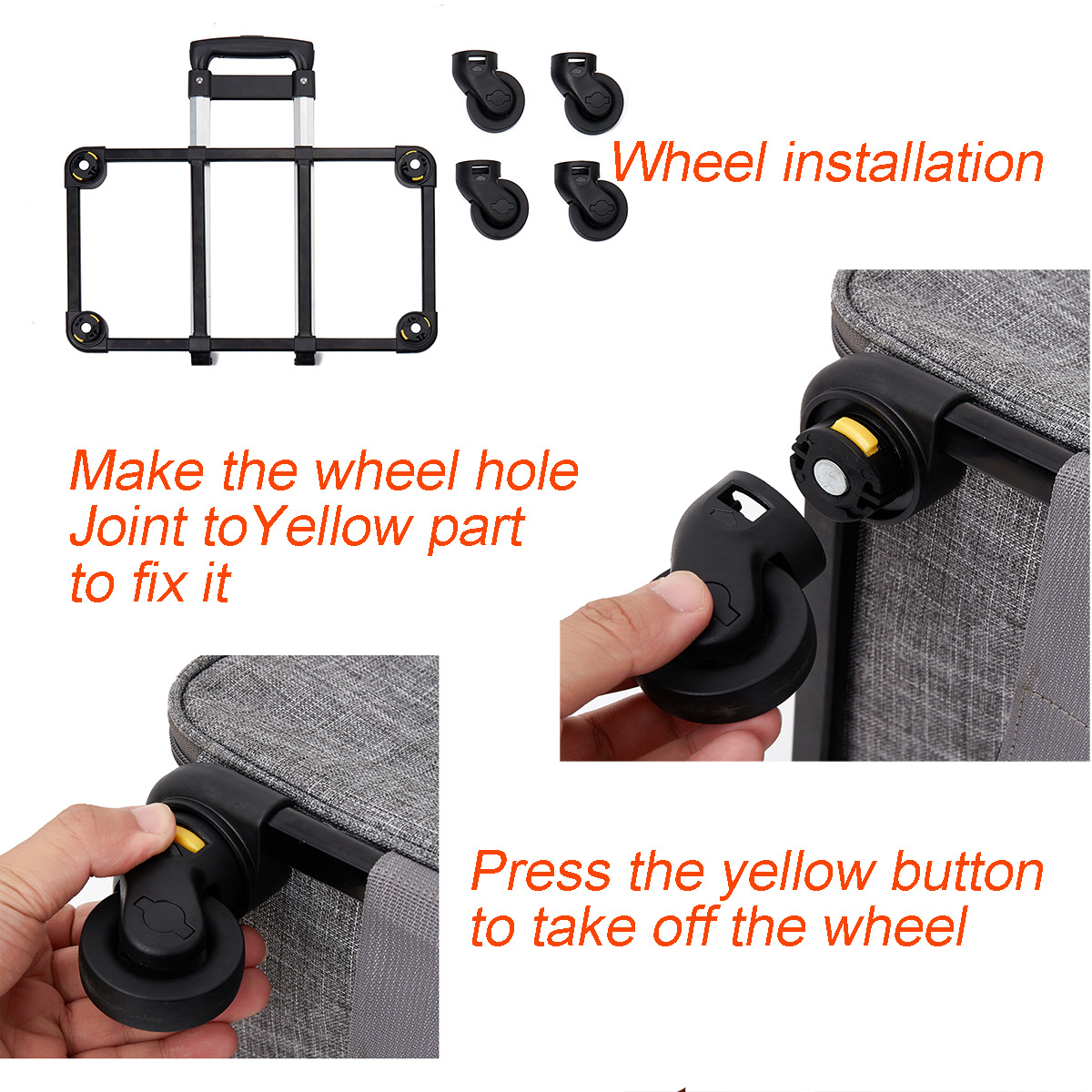 Wheel installation

Make the wheel hole Joint toYellow part to fix it

Press the yellow button to take off the wheel