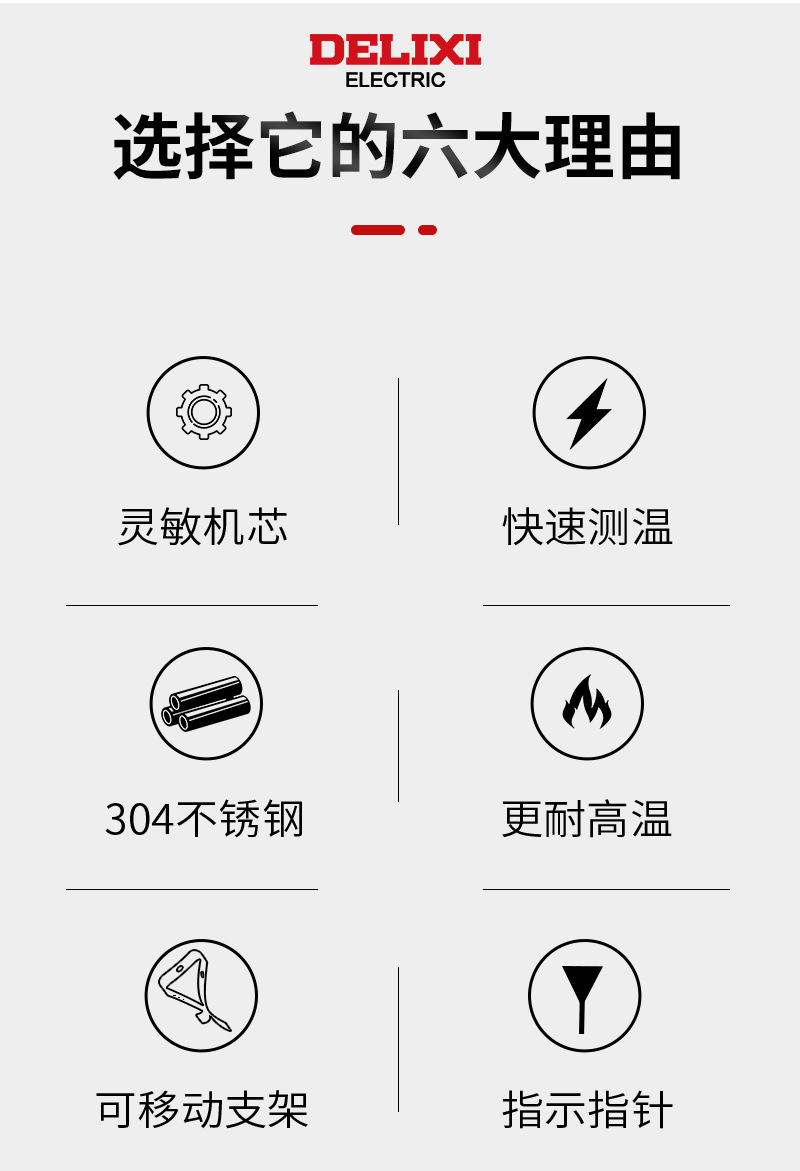 DELIXI
ELECTRIC

选择它的六大理由

灵敏机芯

快速测温

304不锈钢

更耐高温

可移动支架

指示指针