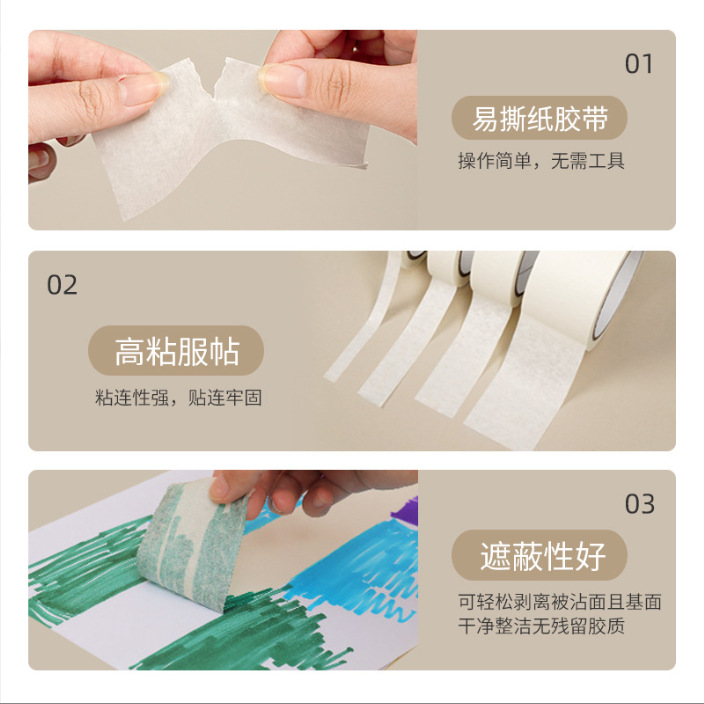 01

易撕纸胶带

操作简单，无需工具

02

高粘服帖

粘连性强，贴连牢固

03

遮蔽性好

可轻松剥离被沾面且基面干净整洁无残留胶质