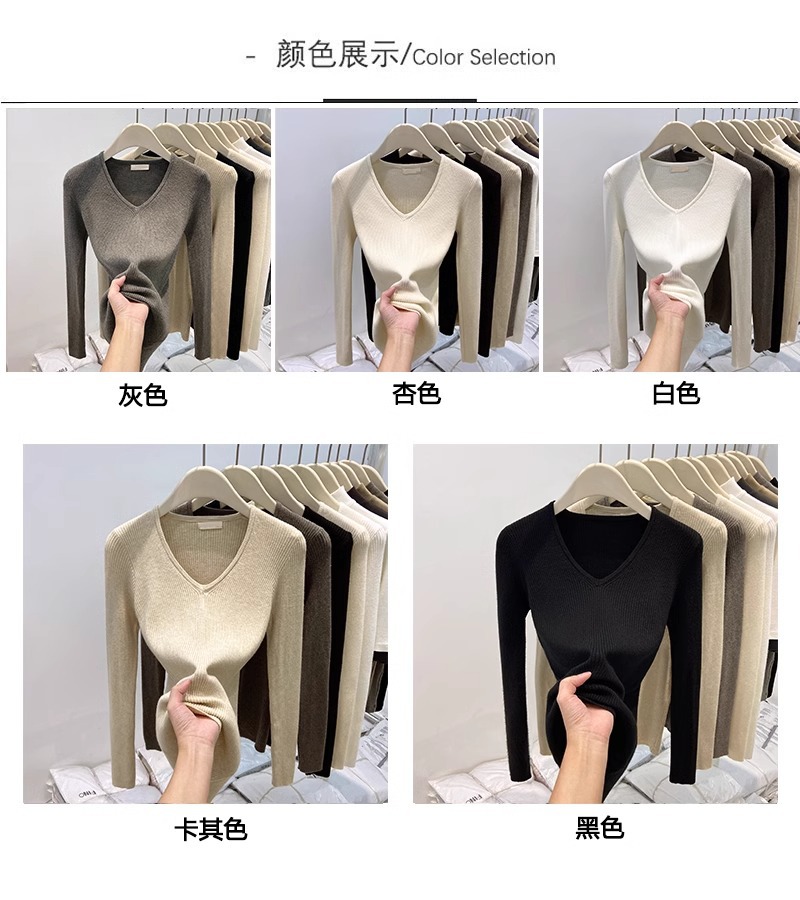 - 颜色展示/Color Selection

灰色

杏色

白色

卡其色

黑色