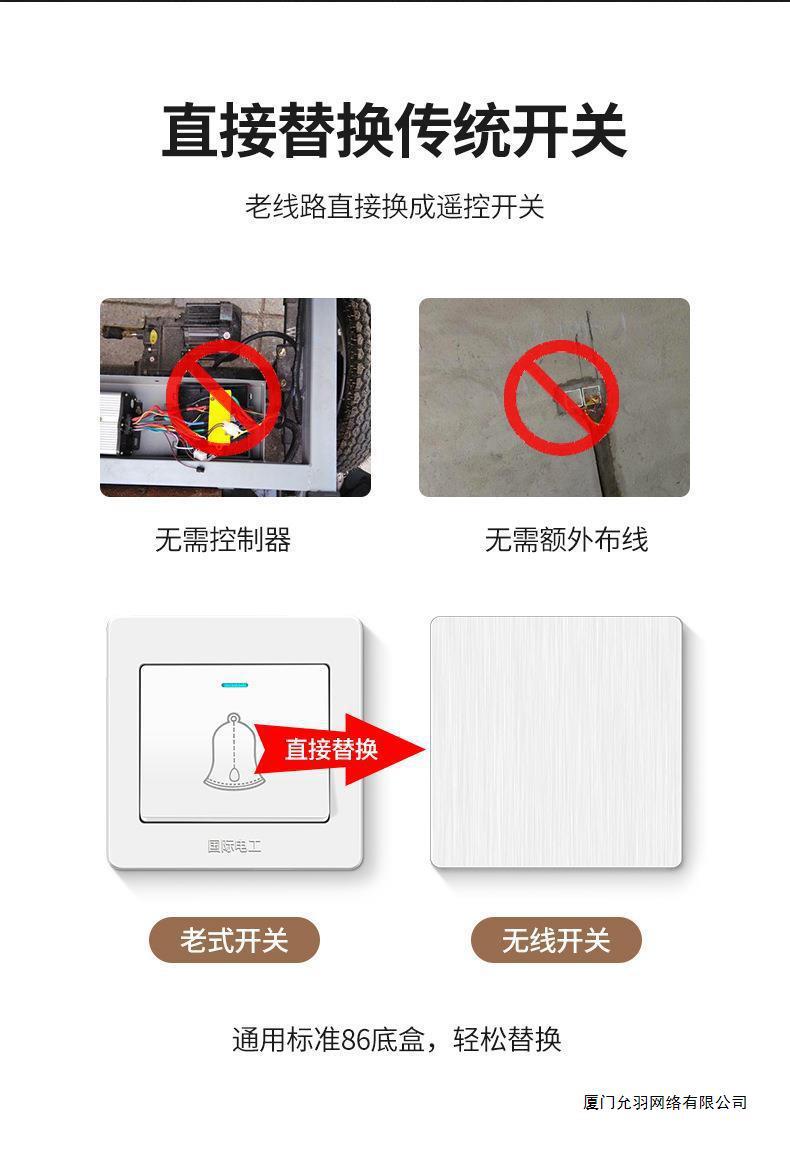 直接替换传统开关

老线路直接换成遥控开关

无需控制器

无需额外布线

直接替换

国际电工

老式开关

无线开关

通用标准86底盒，轻松替换

厦门允羽网络有限公司