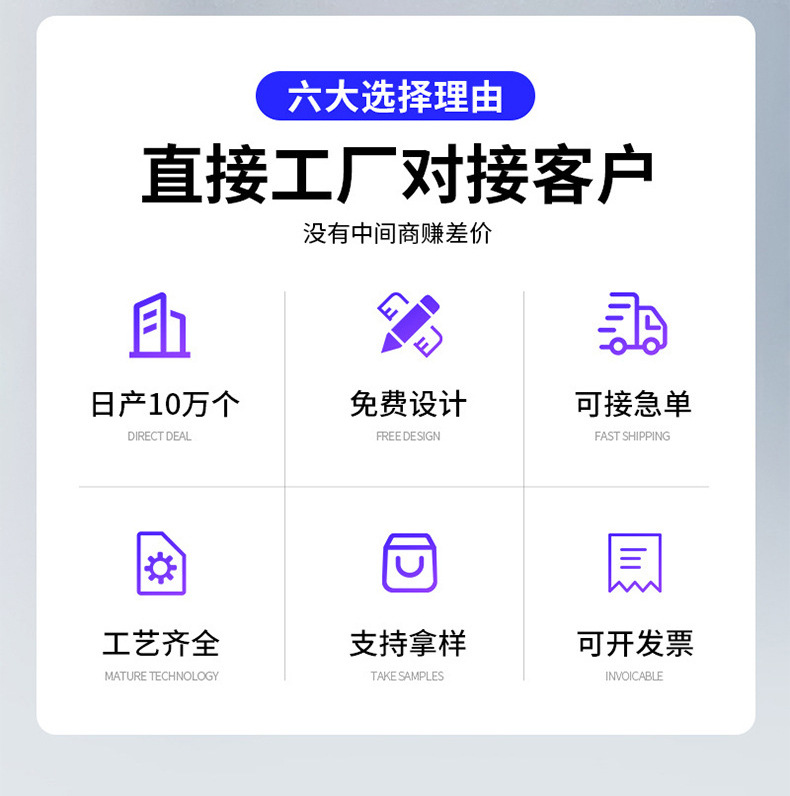 六大选择理由

直接工厂对接客户

没有中间商赚差价

日产10万个
DIRECT DEAL

免费设计
FREE DESIGN

可接急单
FAST SHIPPING

工艺齐全
MATURE TECHNOLOGY

支持拿样
TAKE SAMPLES

可开发票
INVOICABLE