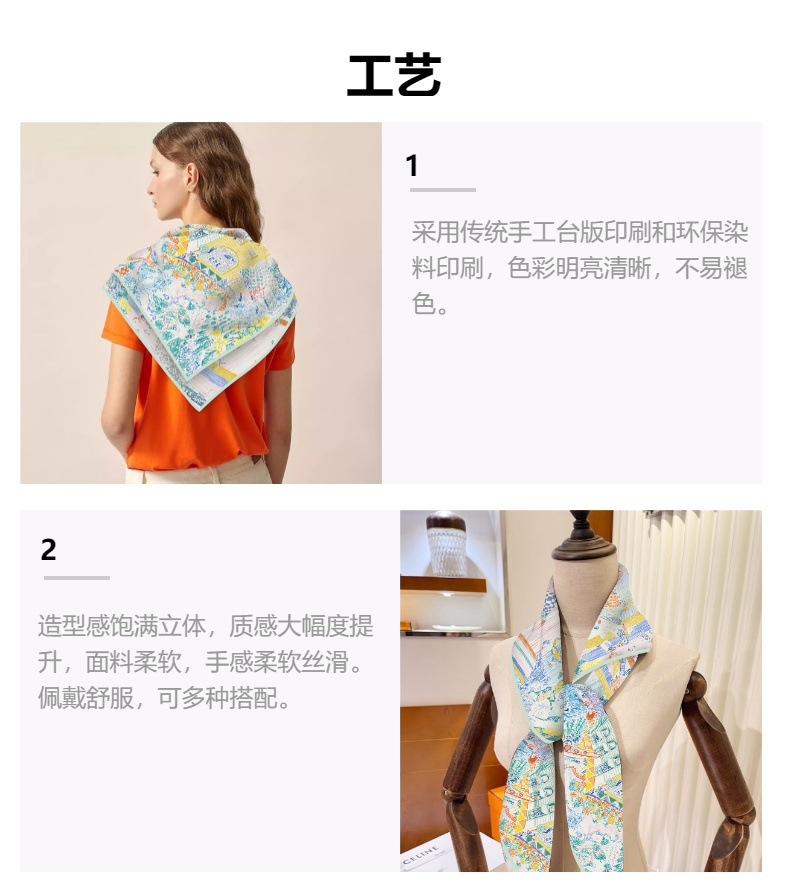 工艺

1

采用传统手工台版印刷和环保染料印刷，色彩明亮清晰，不易褪色。

2

造型感饱满立体，质感大幅度提升，面料柔软，手感柔软丝滑。佩戴舒服，可多种搭配。

CELINE