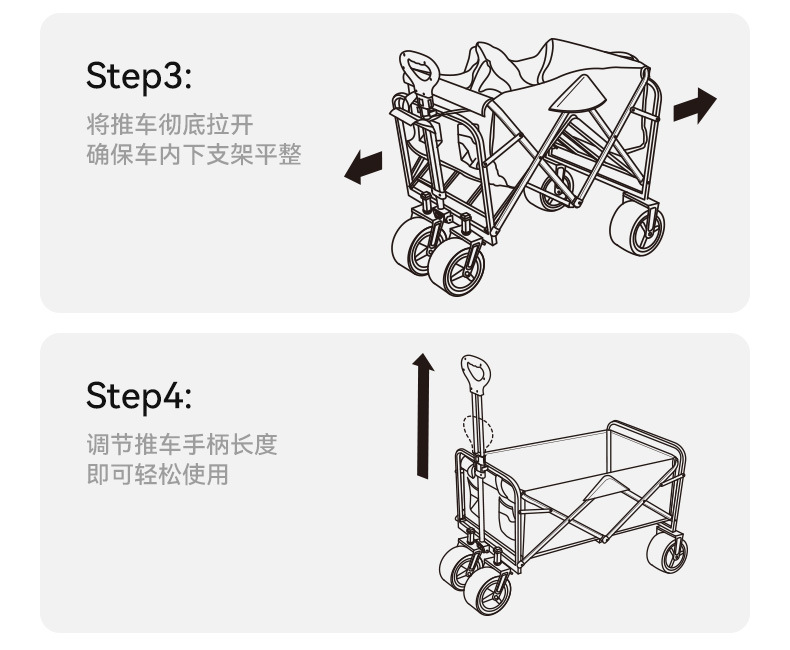 Step3:

将推车彻底拉开
确保车内下支架平整

Step4:

调节推车手柄长度
即可轻松使用