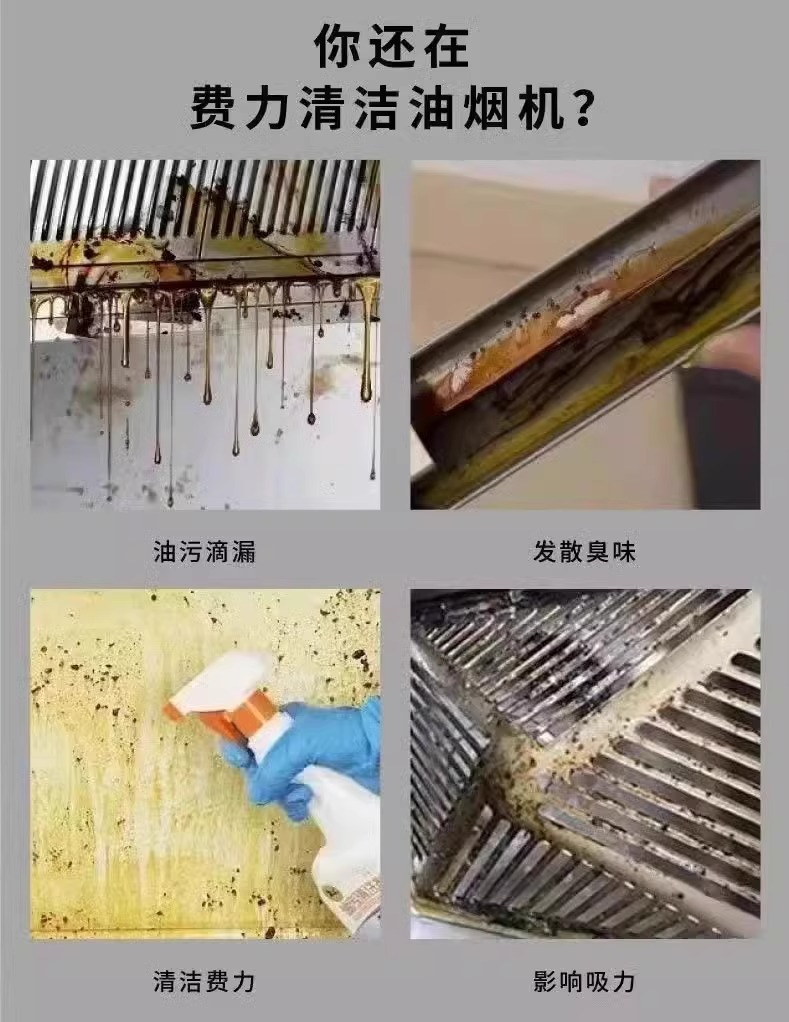 你还在
费力清洁油烟机？

油污滴漏

发散臭味

清洁费力

影响吸力