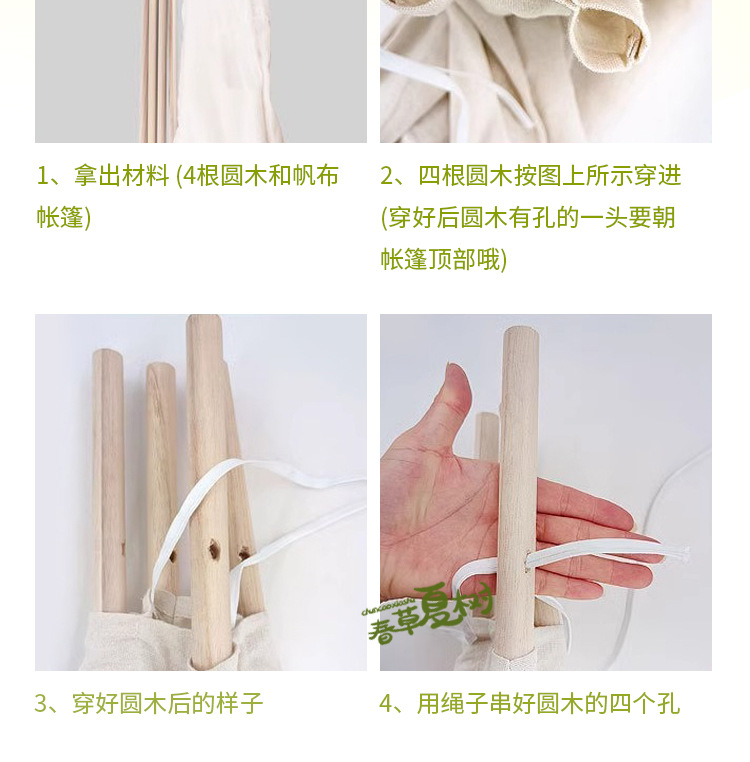 1、拿出材料 (4根圆木和帆布帐篷)

2、四根圆木按图上所示穿进 (穿好后圆木有孔的一头要朝帐篷顶部哦)

chuncaoxiashu
春草夏树

3、穿好圆木后的样子

4、用绳子串好圆木的四个孔