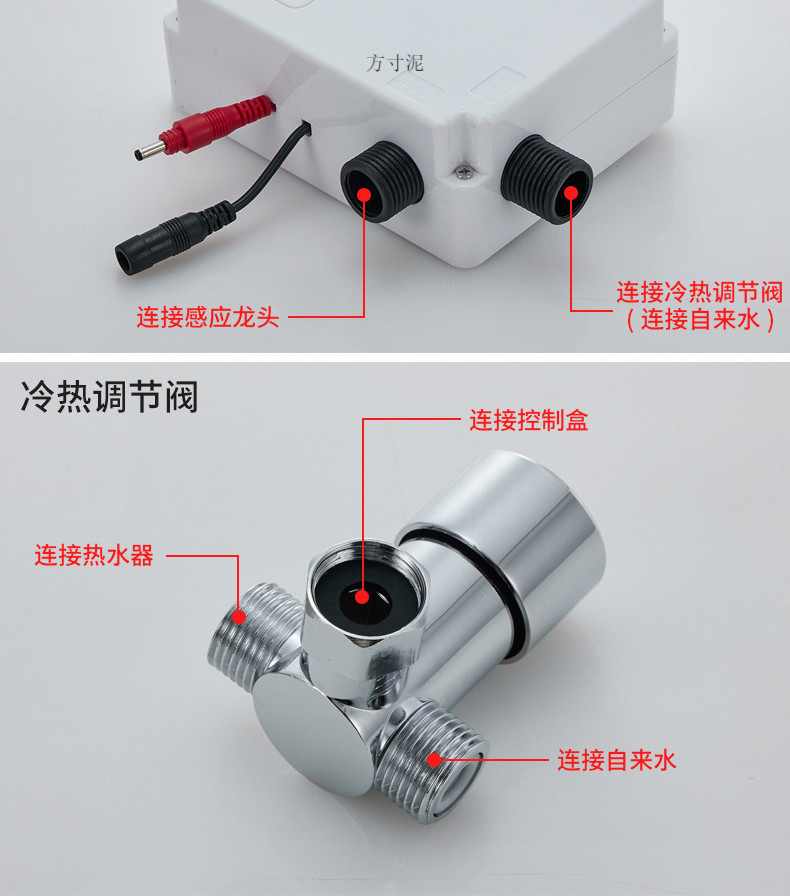 方寸泥

连接感应龙头

连接冷热调节阀
（连接自来水）

冷热调节阀

连接控制盒

连接热水器

连接自来水