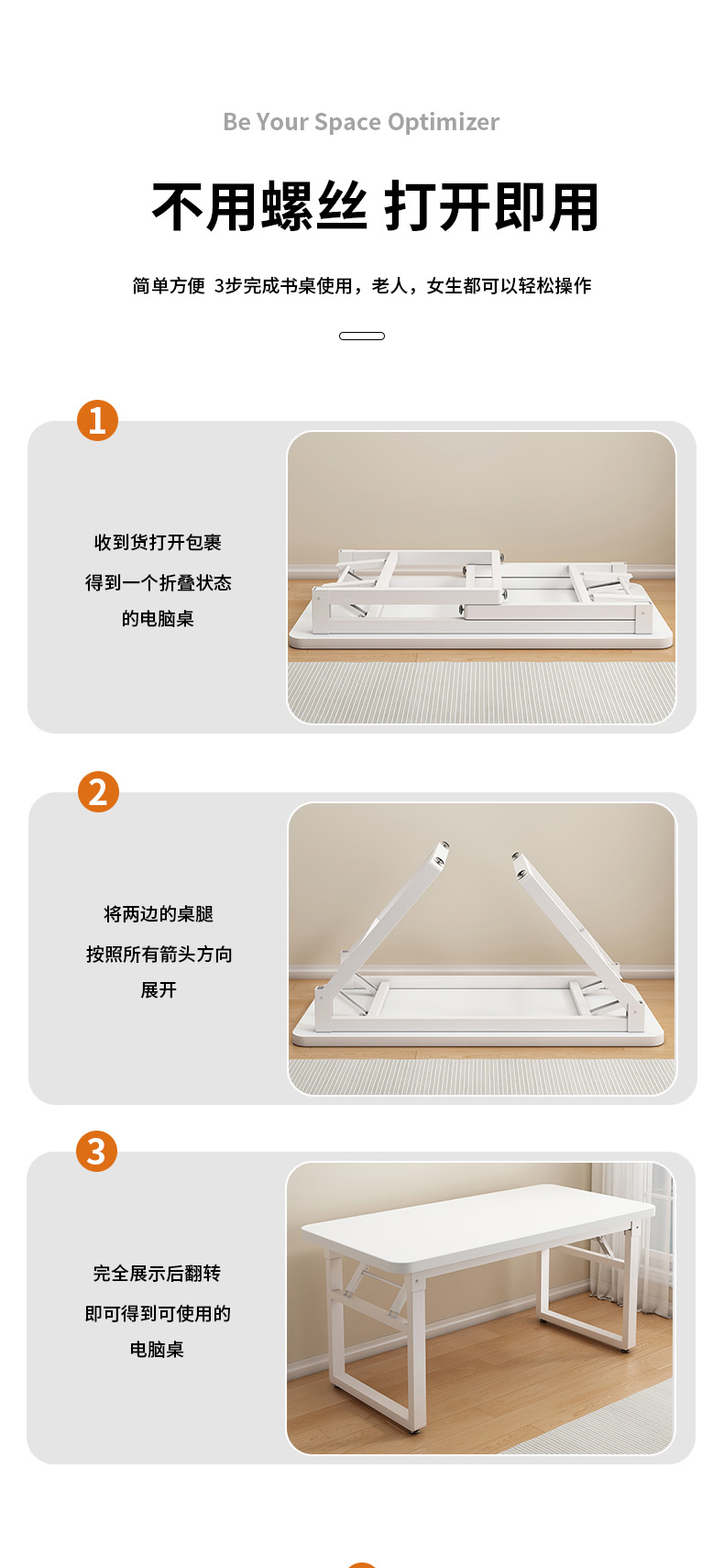 Be Your Space Optimizer

不用螺丝 打开即用

简单方便 3步完成书桌使用，老人，女生都可以轻松操作

1

收到货打开包裹

得到一个折叠状态

的电脑桌

2

将两边的桌腿

按照所有箭头方向

展开

3

完全展示后翻转

即可得到可使用的

电脑桌