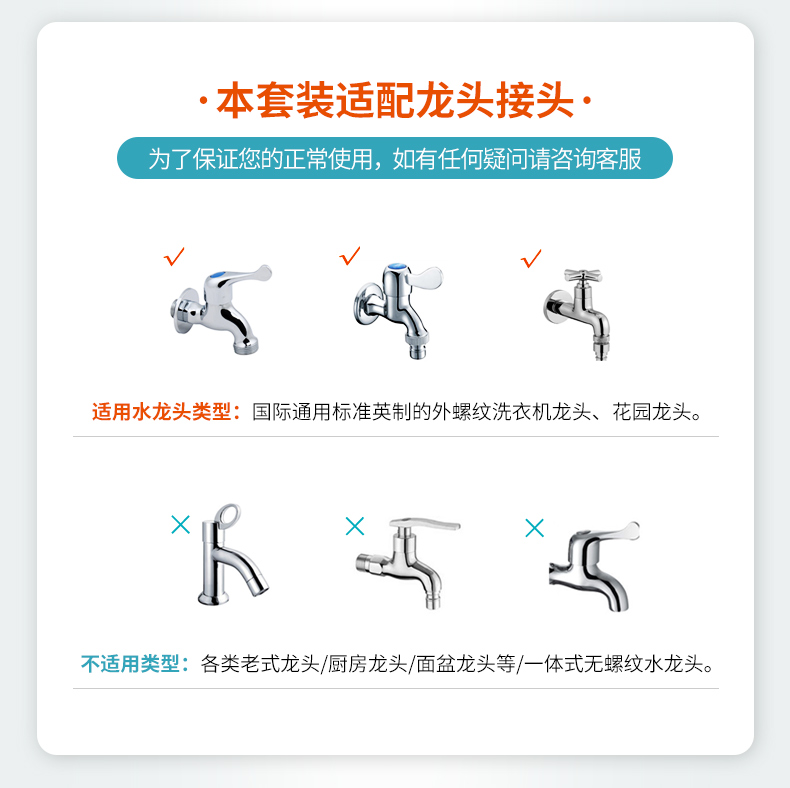 ·本套装适配龙头接头·

为了保证您的正常使用，如有任何疑问请咨询客服

✓ ✓ ✓

适用水龙头类型：国际通用标准英制的外螺纹洗衣机龙头、花园龙头。

× × ×

不适用类型：各类老式龙头/厨房龙头/面盆龙头等/一体式无螺纹水龙头。