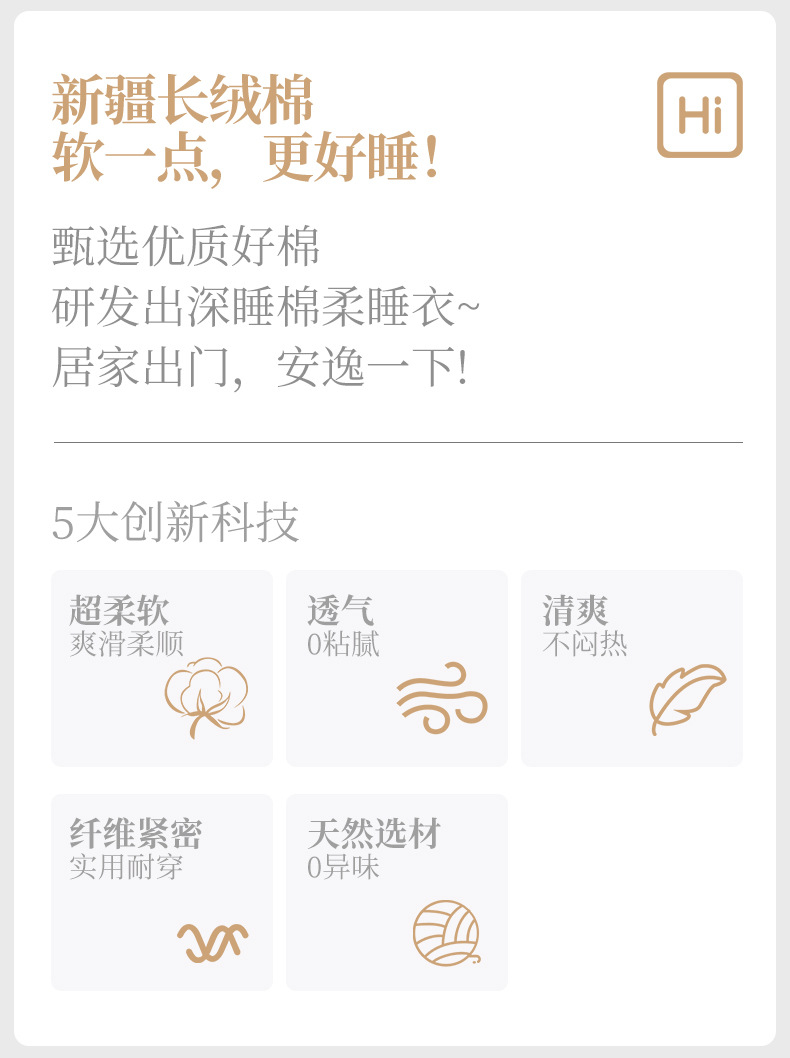 新疆长绒棉
软一点，更好睡！

Hi

甄选优质好棉
研发出深睡棉柔睡衣~
居家出门，安逸一下!

5大创新科技

超柔软
爽滑柔顺

透气
0粘腻

清爽
不闷热

纤维紧密
实用耐穿

天然选材
0异味