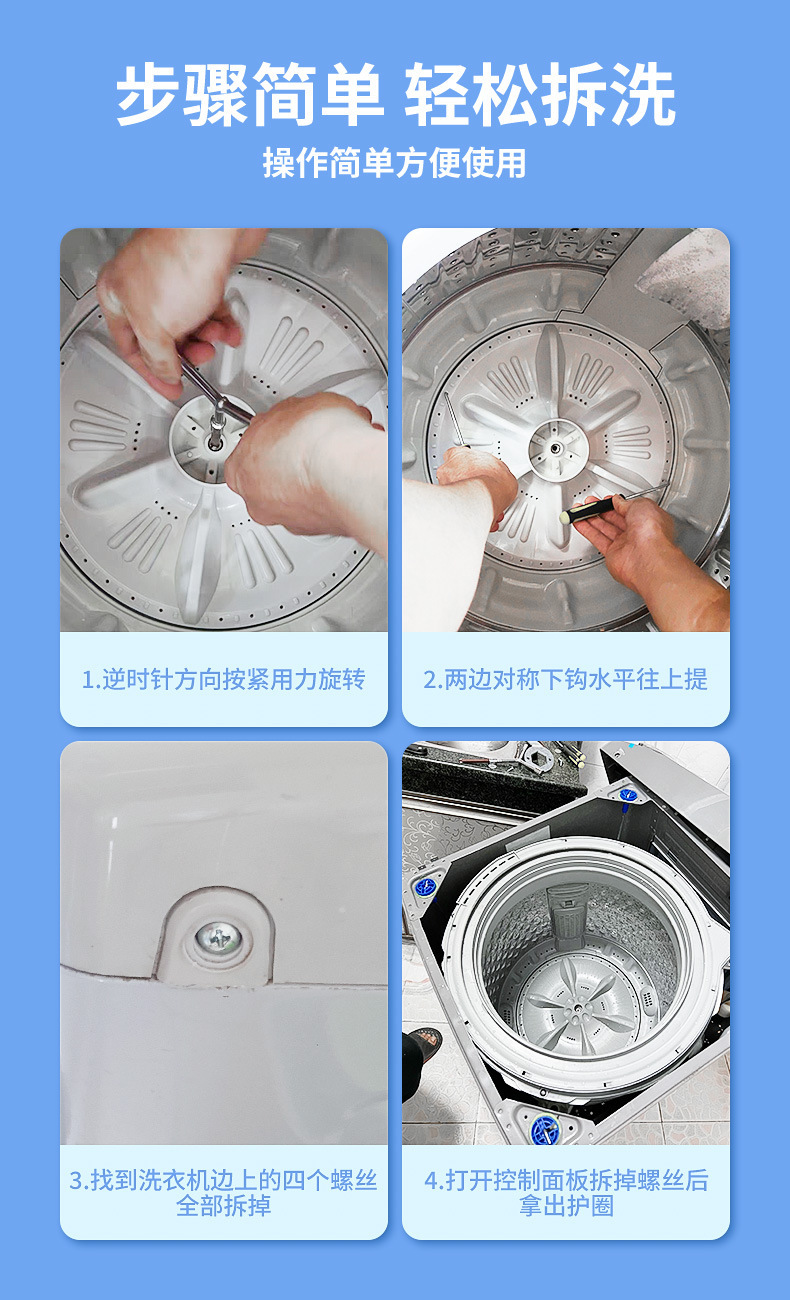 步骤简单 轻松拆洗

操作简单方便使用

1.逆时针方向按紧用力旋转

2.两边对称下钩水平往上提

3.找到洗衣机边上的四个螺丝全部拆掉

4.打开控制面板拆掉螺丝后拿出护圈