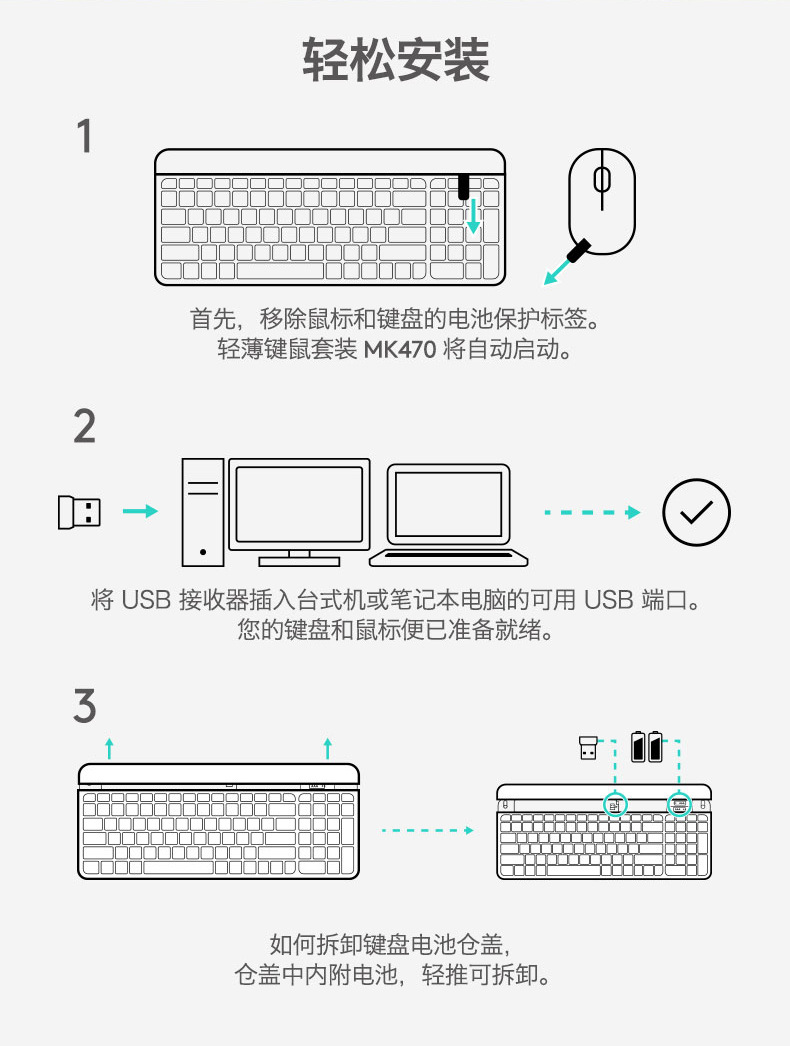 轻松安装

1

首先，移除鼠标和键盘的电池保护标签。
轻薄键鼠套装 MK470 将自动启动。

2

将 USB 接收器插入台式机或笔记本电脑的可用 USB 端口。
您的键盘和鼠标便已准备就绪。

3

如何拆卸键盘电池仓盖，
仓盖中内附电池，轻推可拆卸。