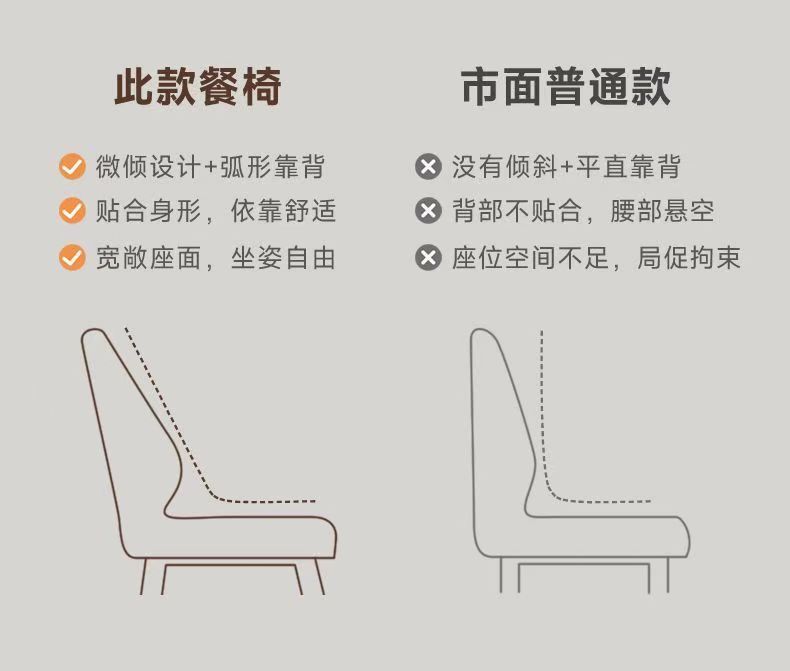 此款餐椅

微倾设计+弧形靠背
贴合身形，依靠舒适
宽敞座面，坐姿自由

市面普通款

没有倾斜+平直靠背
背部不贴合，腰部悬空
座位空间不足，局促拘束