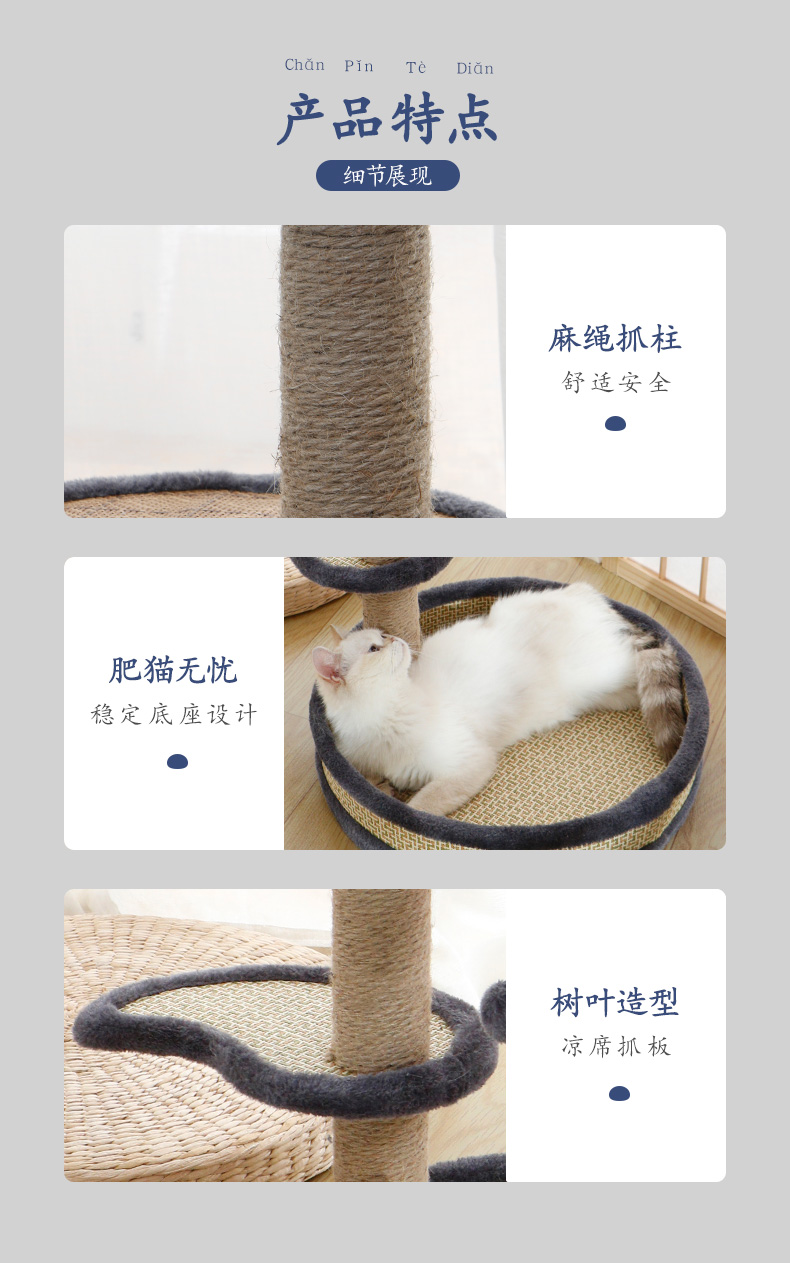 Chǎn Pǐn Tè Diǎn

产品特点

细节展现

麻绳抓柱
舒适安全

肥猫无忧
稳定底座设计

树叶造型
凉席抓板