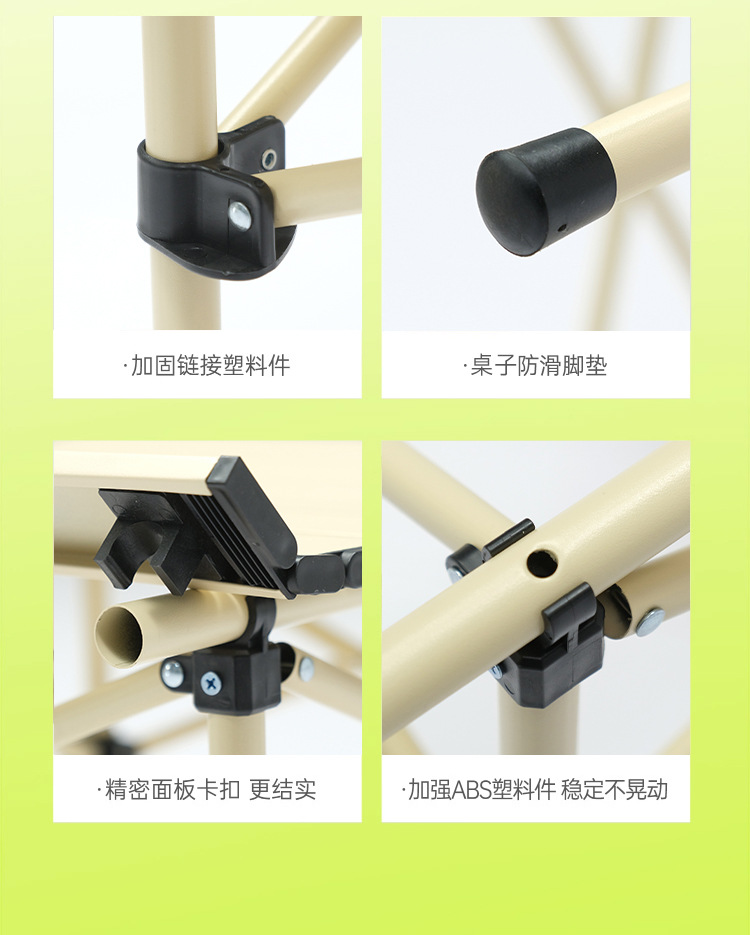 ·加固链接塑料件

·桌子防滑脚垫

·精密面板卡扣 更结实

·加强ABS塑料件 稳定不晃动