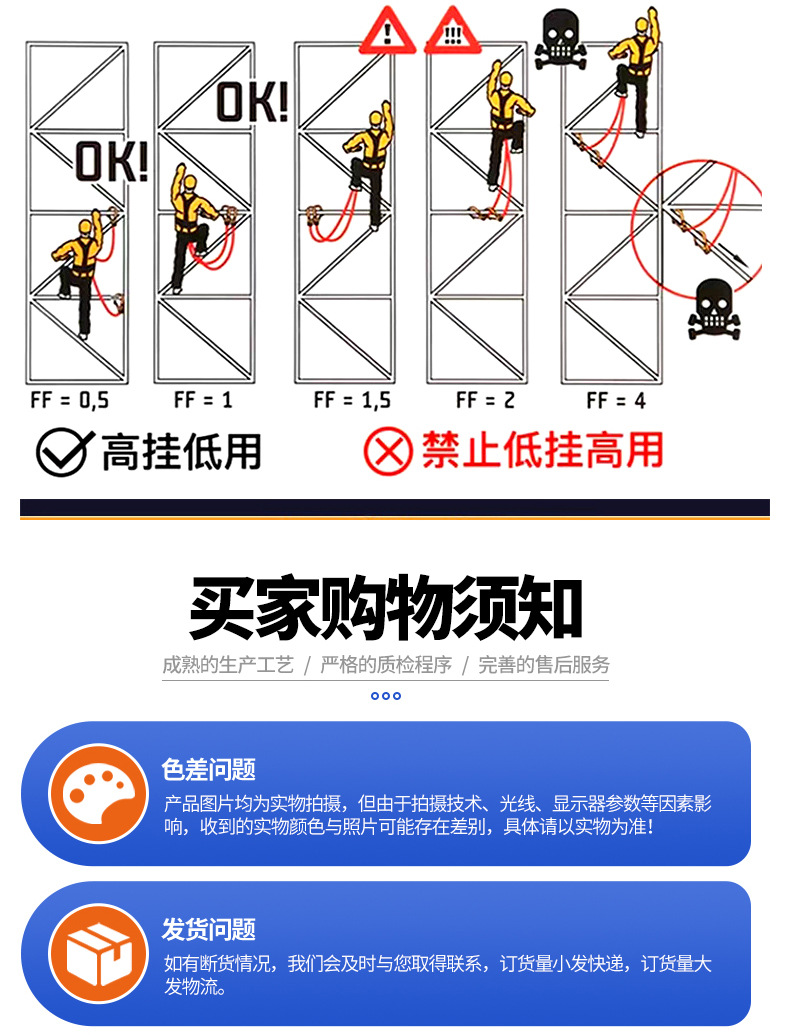 OK!

OK!

!

!!!

FF = 0,5

FF = 1

FF = 1,5

FF = 2

FF = 4

高挂低用

禁止低挂高用

买家购物须知

成熟的生产工艺 / 严格的质检程序 / 完善的售后服务

色差问题

产品图片均为实物拍摄，但由于拍摄技术、光线、显示器参数等因素影响，收到的实物颜色与照片可能存在差别，具体请以实物为准！

发货问题

如有断货情况，我们会及时与您取得联系，订货量小发快递，订货量大发物流。