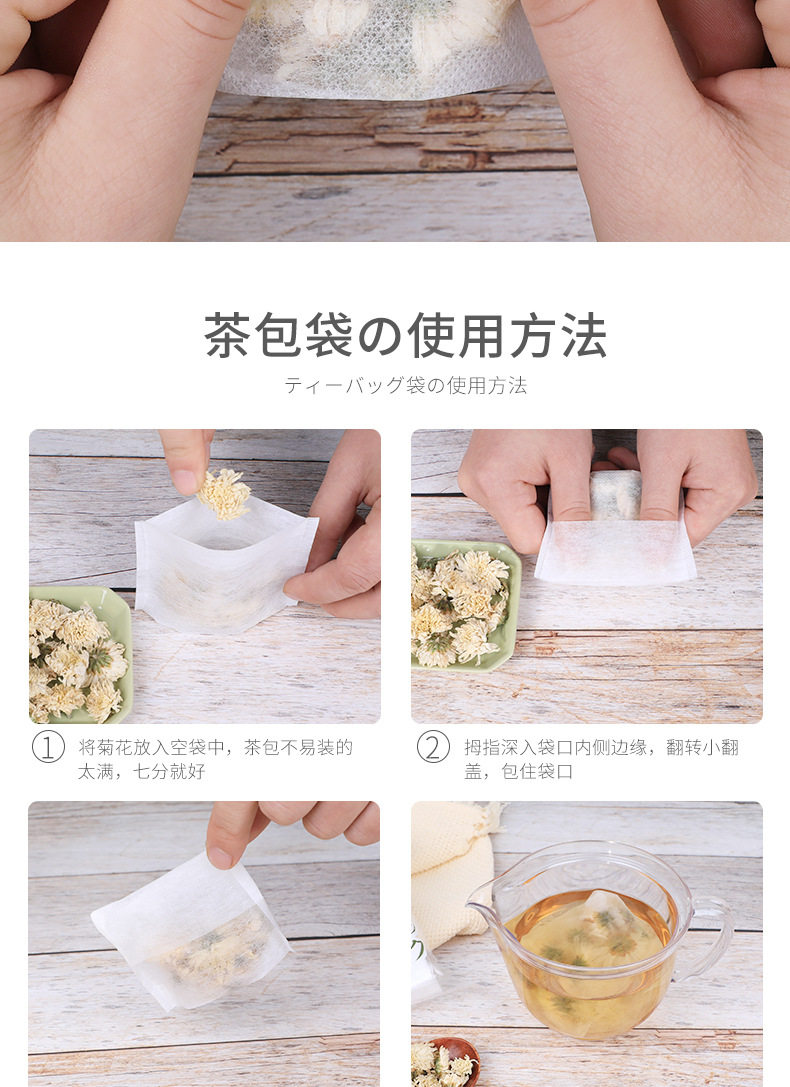 茶包袋の使用方法

ティーバッグ袋の使用方法

① 将菊花放入空袋中，茶包不易装的太满，七分就好

② 拇指深入袋口内侧边缘，翻转小翻盖，包住袋口