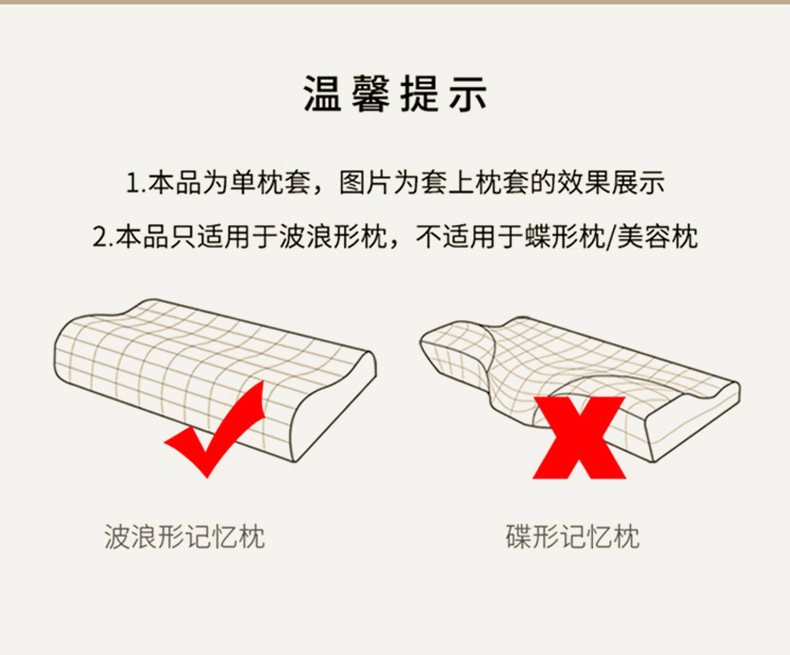 温馨提示

1.本品为单枕套，图片为套上枕套的效果展示

2.本品只适用于波浪形枕，不适用于蝶形枕/美容枕

波浪形记忆枕

碟形记忆枕