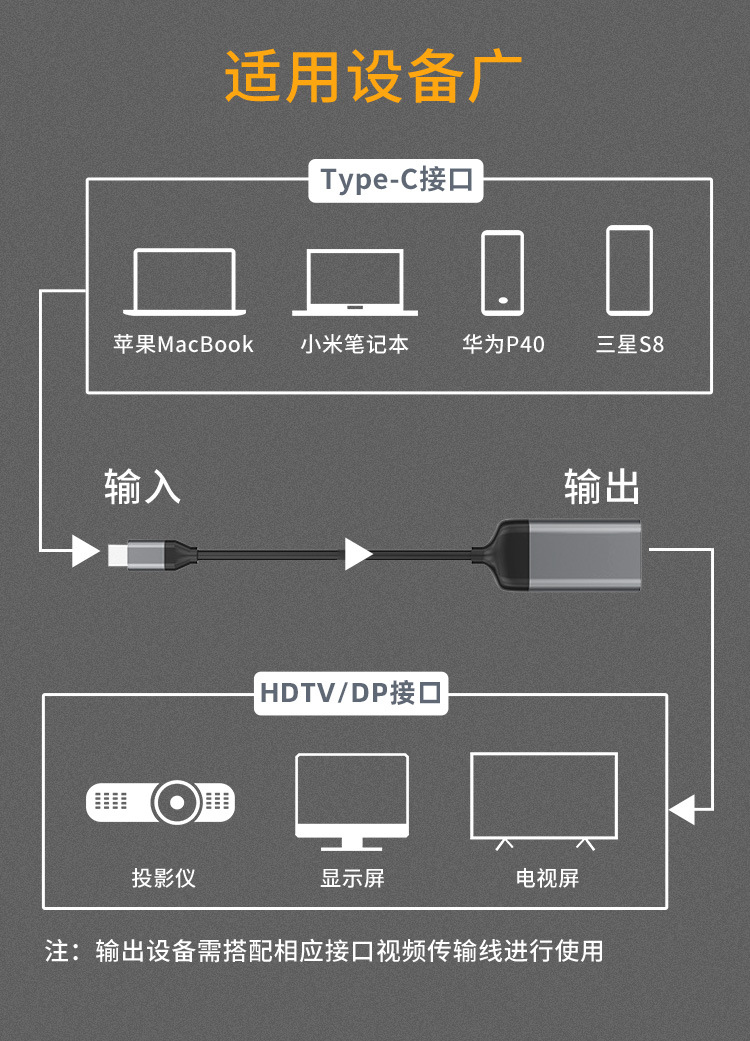 适用设备广

Type-C接口

苹果MacBook

小米笔记本

华为P40

三星S8

输入

输出

HDTV/DP接口

投影仪

显示屏

电视屏

注：输出设备需搭配相应接口视频传输线进行使用