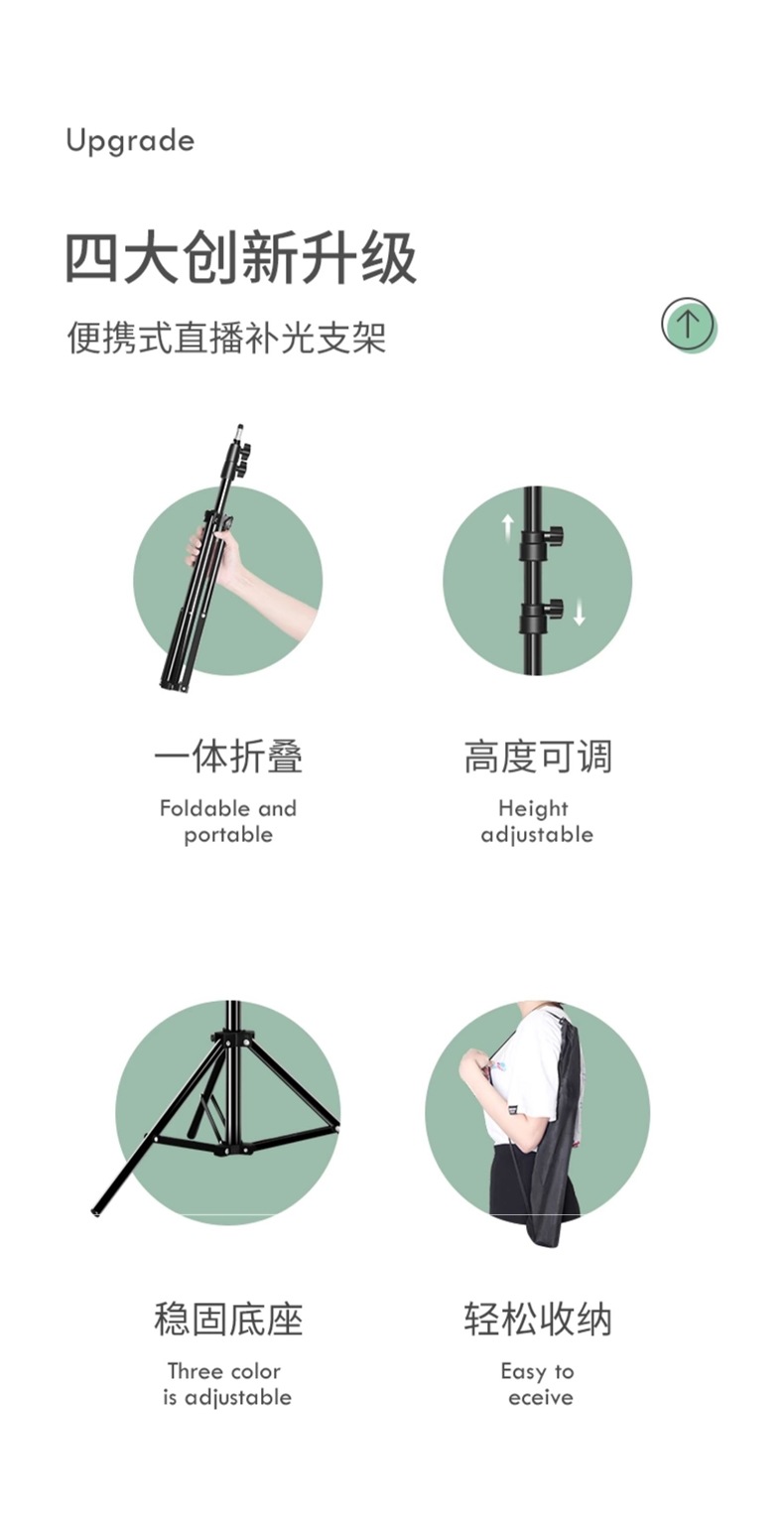 Upgrade

四大创新升级

便携式直播补光支架

一体折叠

Foldable and portable

高度可调

Height adjustable

稳固底座

Three color is adjustable

轻松收纳

Easy to eceive