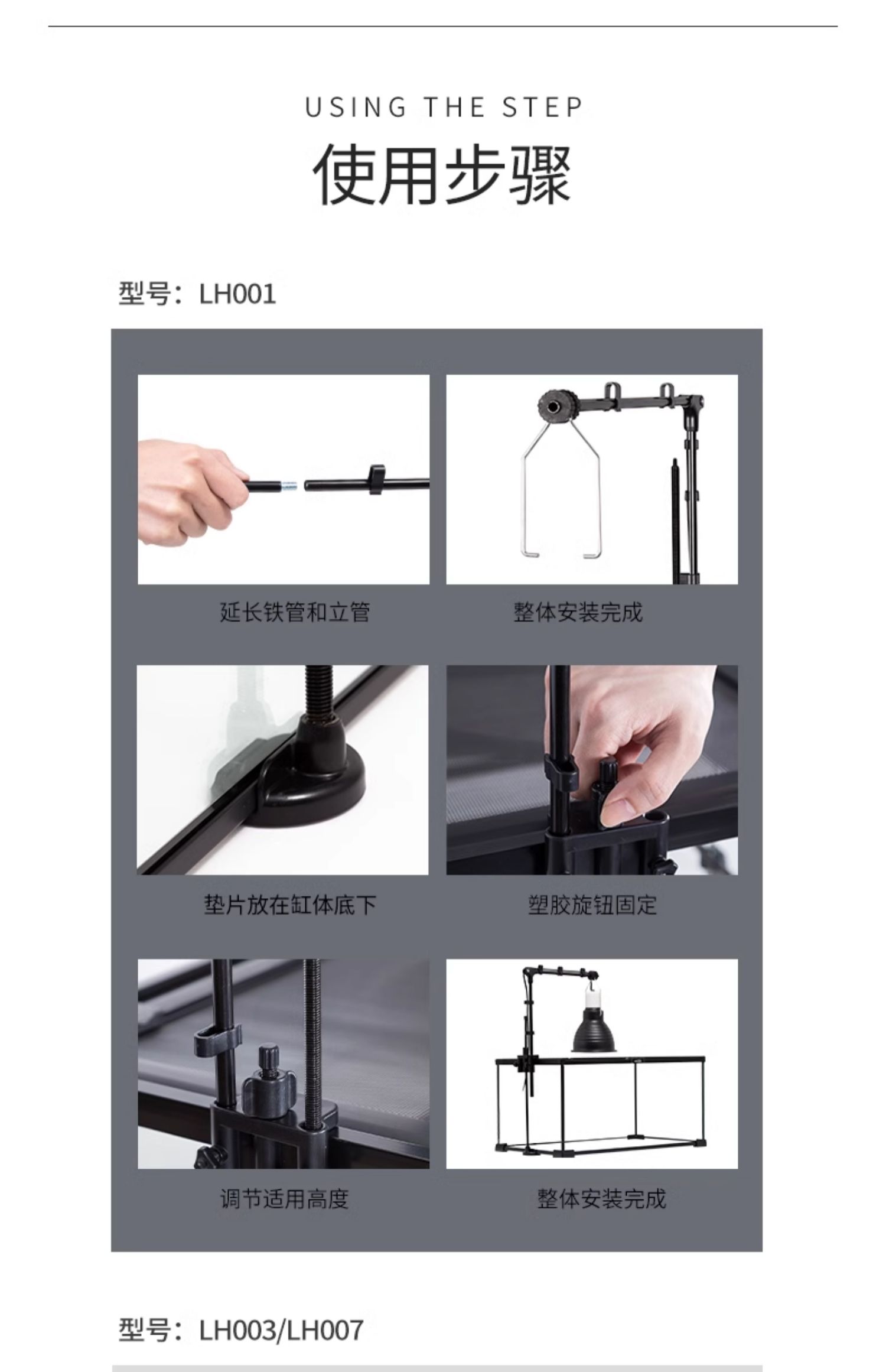 USING THE STEP

使用步骤

型号：LH001

延长铁管和立管

整体安装完成

垫片放在缸体底下

塑胶旋钮固定

调节适用高度

整体安装完成

型号：LH003/LH007