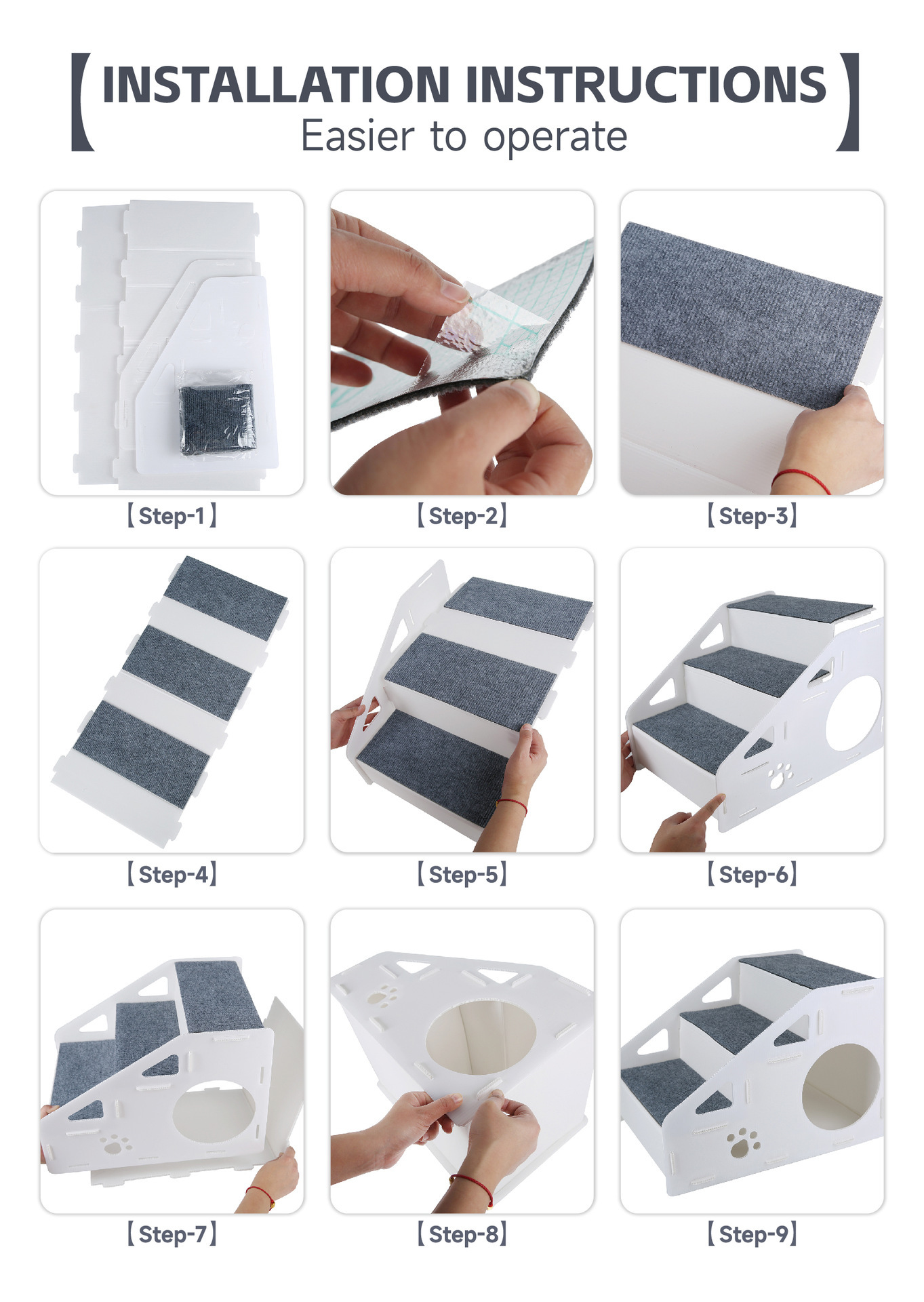 【INSTALLATION INSTRUCTIONS】
Easier to operate

【Step-1】

【Step-2】

【Step-3】

【Step-4】

【Step-5】

【Step-6】

【Step-7】

【Step-8】

【Step-9】