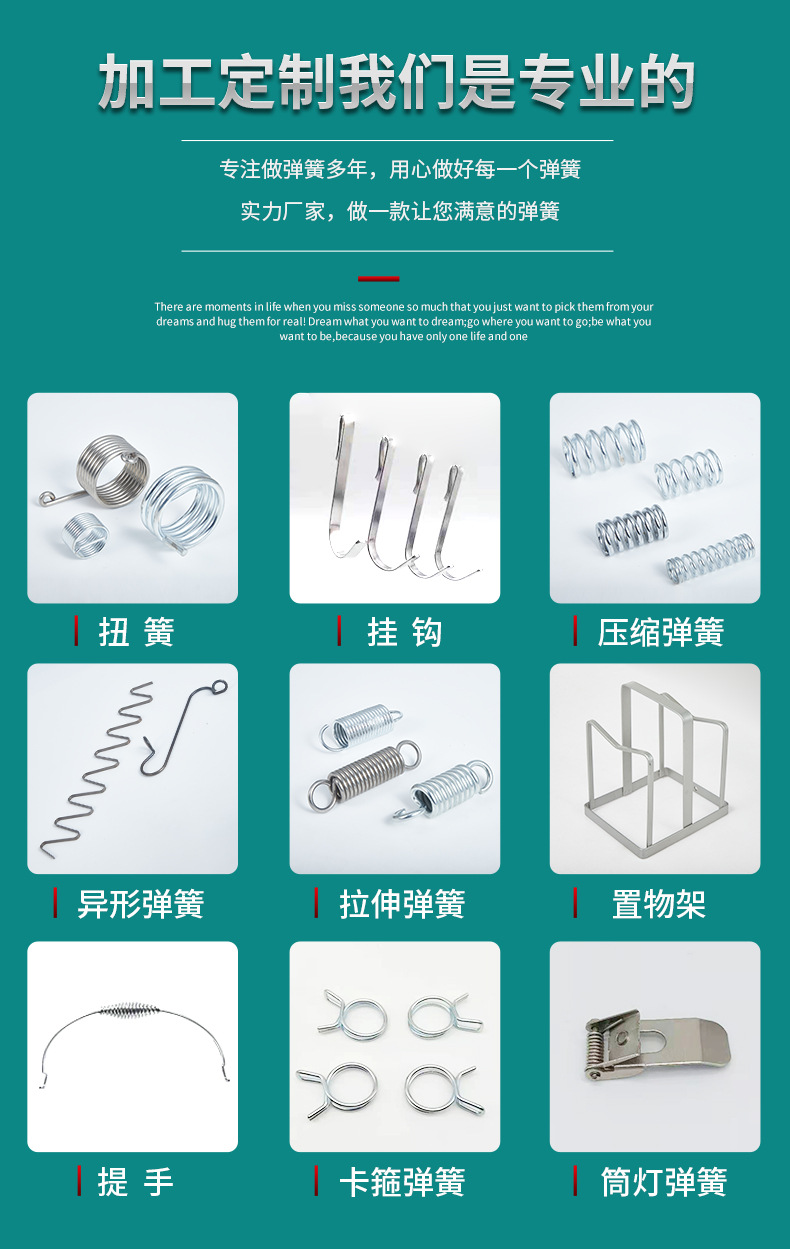 加工定制我们是专业的

专注做弹簧多年，用心做好每一个弹簧

实力厂家，做一款让您满意的弹簧

There are moments in life when you miss someone so much that you just want to pick them from your dreams and hug them for real! Dream what you want to dream;go where you want to go;be what you want to be,because you have only one life and one

扭 簧

挂 钩

压缩弹簧

异形弹簧

拉伸弹簧

置物架

提 手

卡箍弹簧

筒灯弹簧