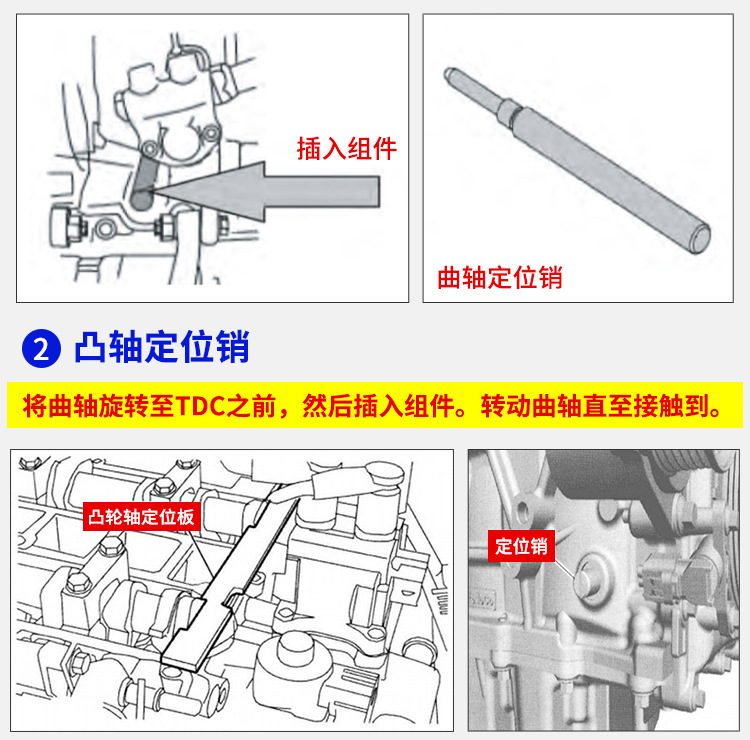 插入组件

曲轴定位销

2 凸轴定位销

将曲轴旋转至TDC之前，然后插入组件。转动曲轴直至接触到。

凸轮轴定位板

定位销