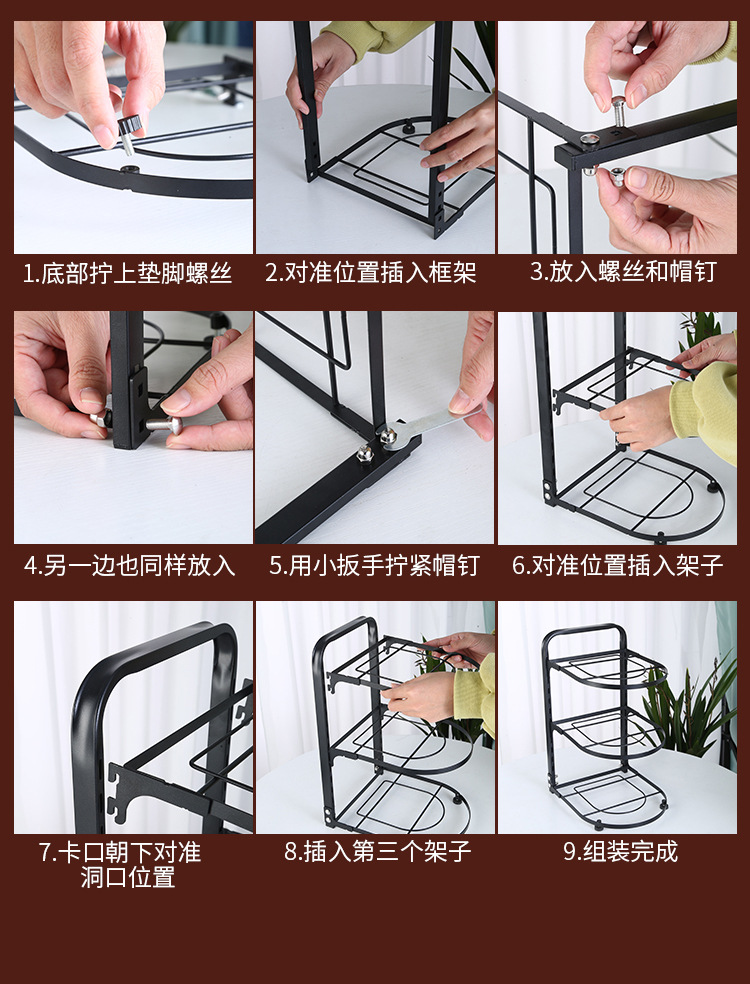 1.底部拧上垫脚螺丝

2.对准位置插入框架

3.放入螺丝和帽钉

4.另一边也同样放入

5.用小扳手拧紧帽钉

6.对准位置插入架子

7.卡口朝下对准洞口位置

8.插入第三个架子

9.组装完成