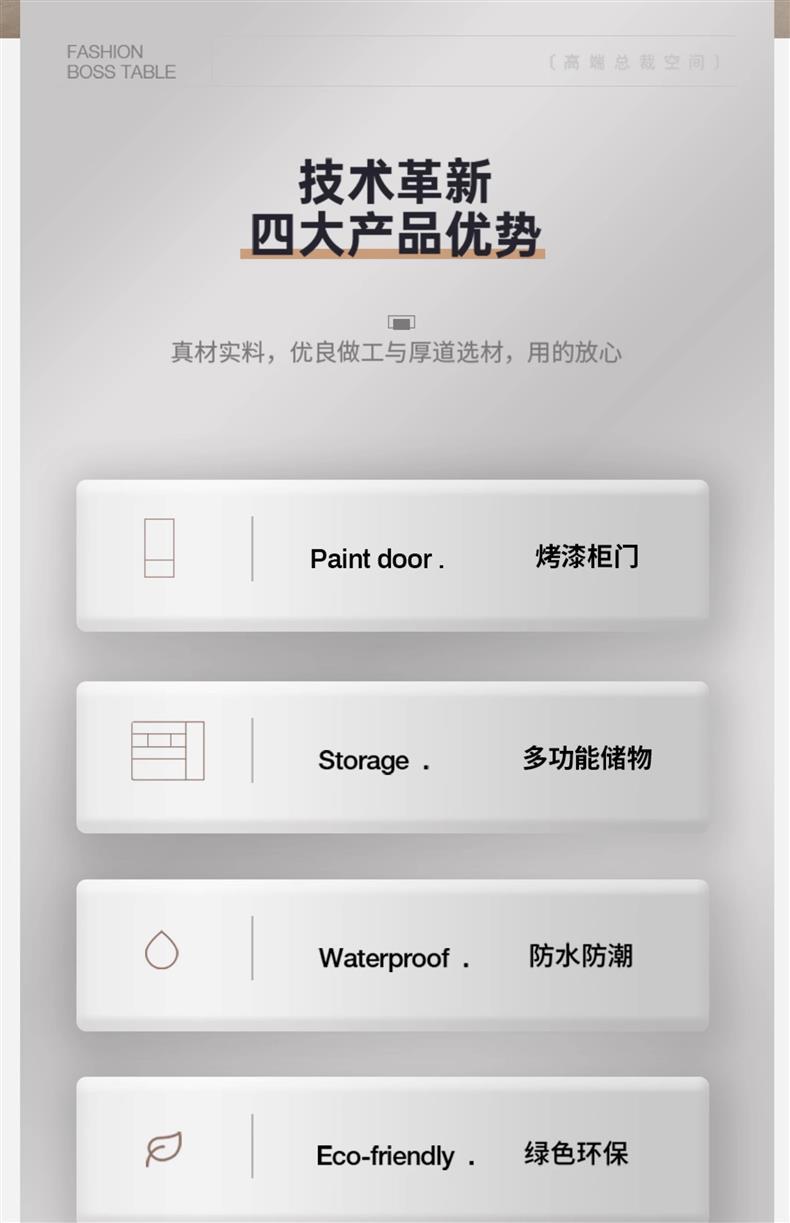 FASHION
BOSS TABLE

〔高端总裁空间〕

技术革新
四大产品优势

真材实料，优良做工与厚道选材，用的放心

Paint door . 烤漆柜门

Storage . 多功能储物

Waterproof . 防水防潮

Eco-friendly . 绿色环保