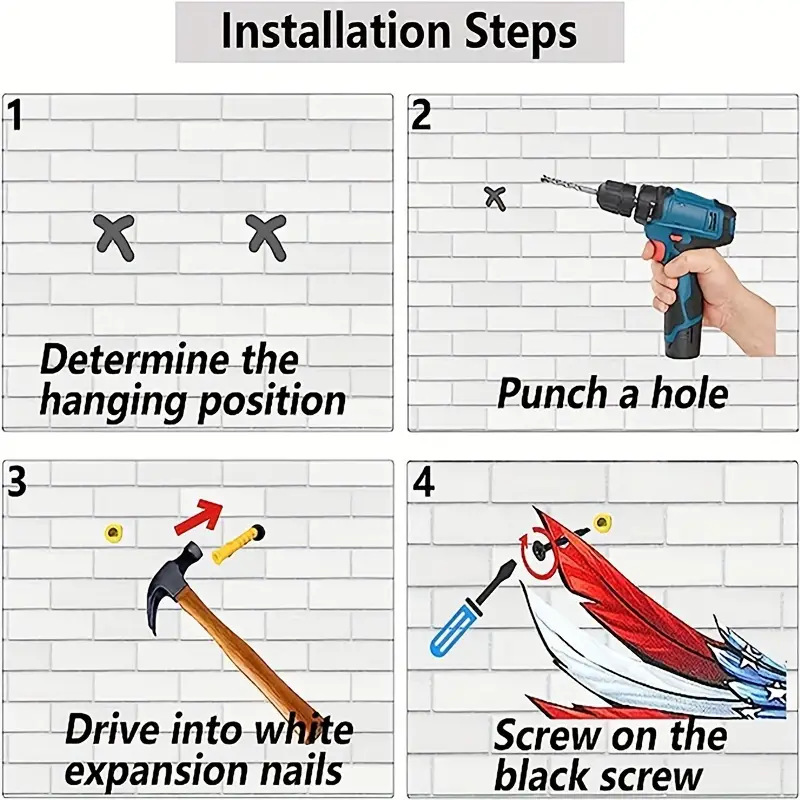 Installation Steps

1
Determine the hanging position

2
Punch a hole

3
Drive into white expansion nails

4
Screw on the black screw