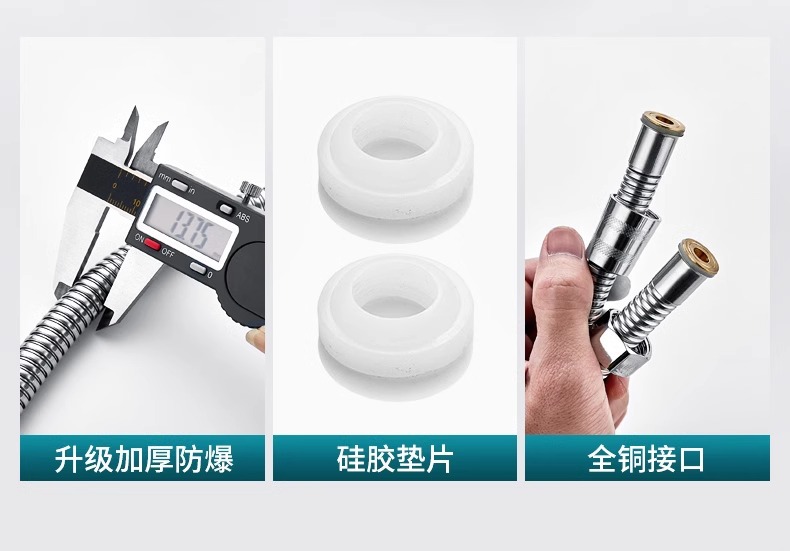 mm in
ABS
13.75
ON OFF
0
升级加厚防爆

硅胶垫片

全铜接口