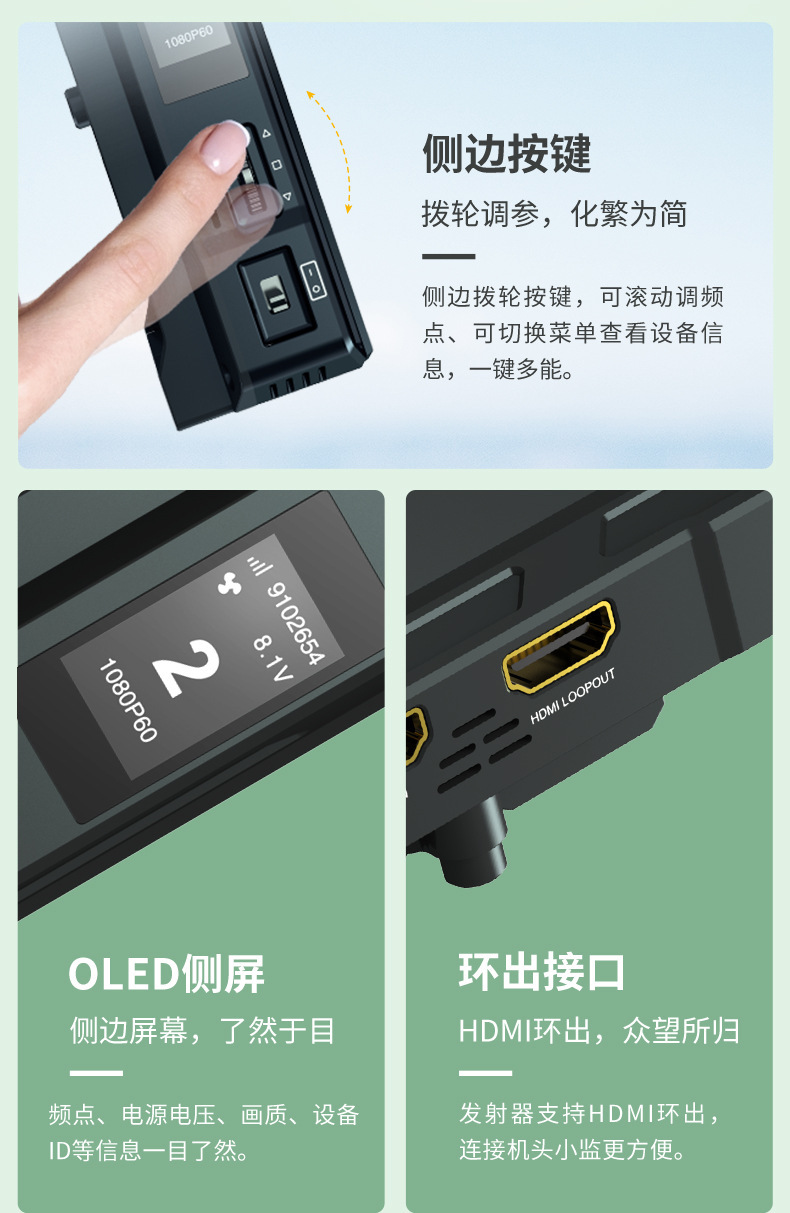 1080P60

侧边按键

拨轮调参，化繁为简

侧边拨轮按键，可滚动调频点、可切换菜单查看设备信息，一键多能。

9102654
8.1V
2
1080P60

OLED侧屏

侧边屏幕，了然于目

频点、电源电压、画质、设备ID等信息一目了然。

HDMI LOOPOUT

环出接口

HDMI环出，众望所归

发射器支持HDMI环出，连接机头小监更方便。