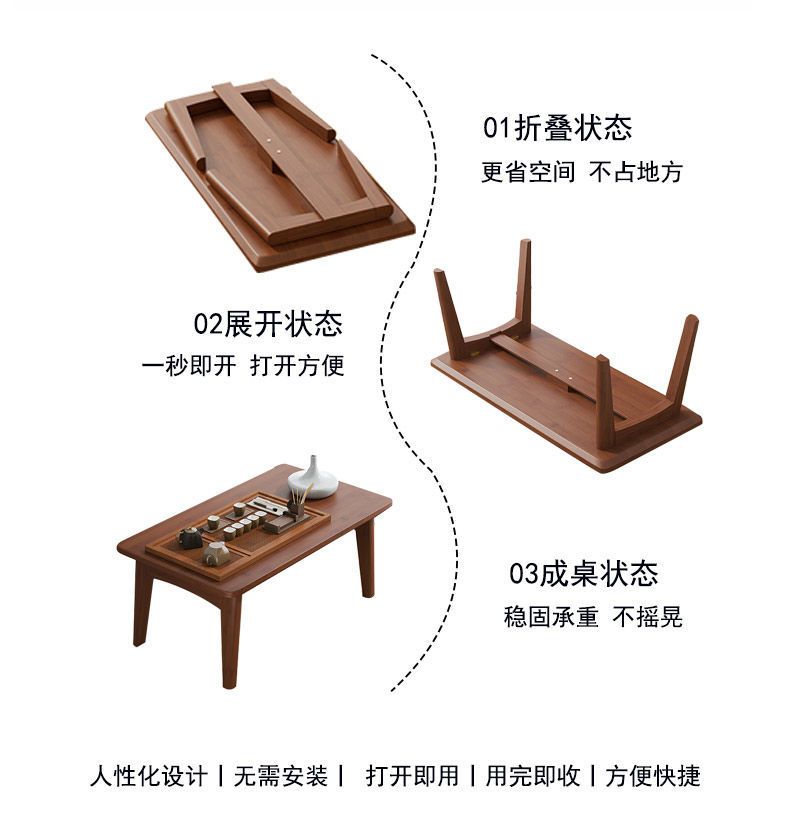 01折叠状态
更省空间 不占地方

02展开状态
一秒即开 打开方便

03成桌状态
稳固承重 不摇晃

人性化设计 | 无需安装 | 打开即用 | 用完即收 | 方便快捷