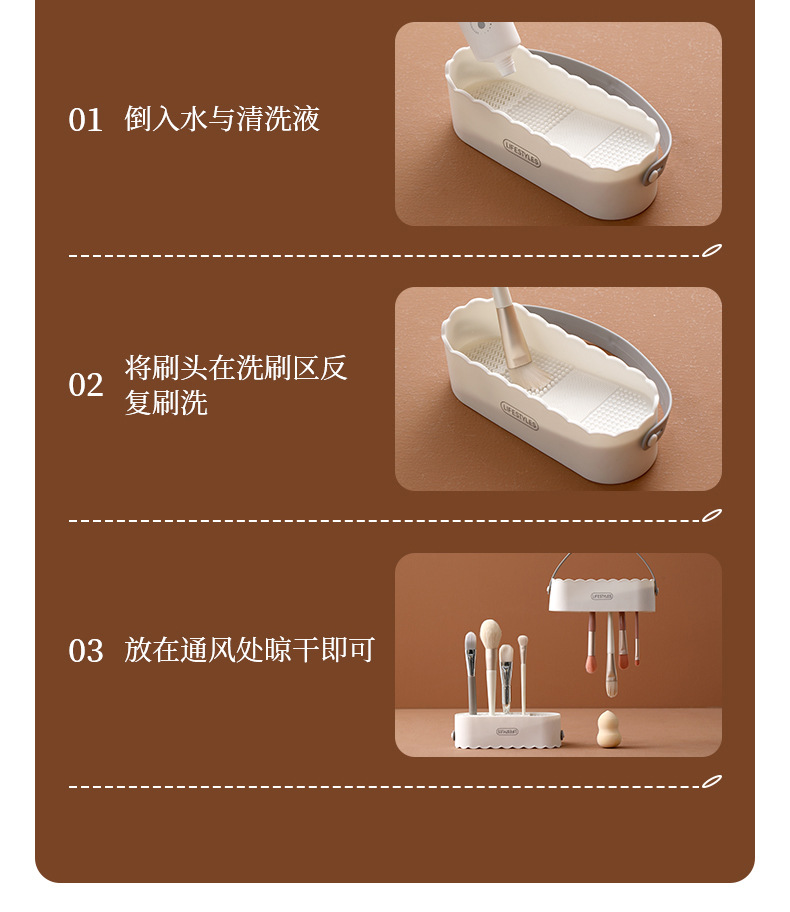 01 倒入水与清洗液

LIFESTYLES

02 将刷头在洗刷区反复刷洗

LIFESTYLES

03 放在通风处晾干即可

LIFESTYLES

LIFESTYLES