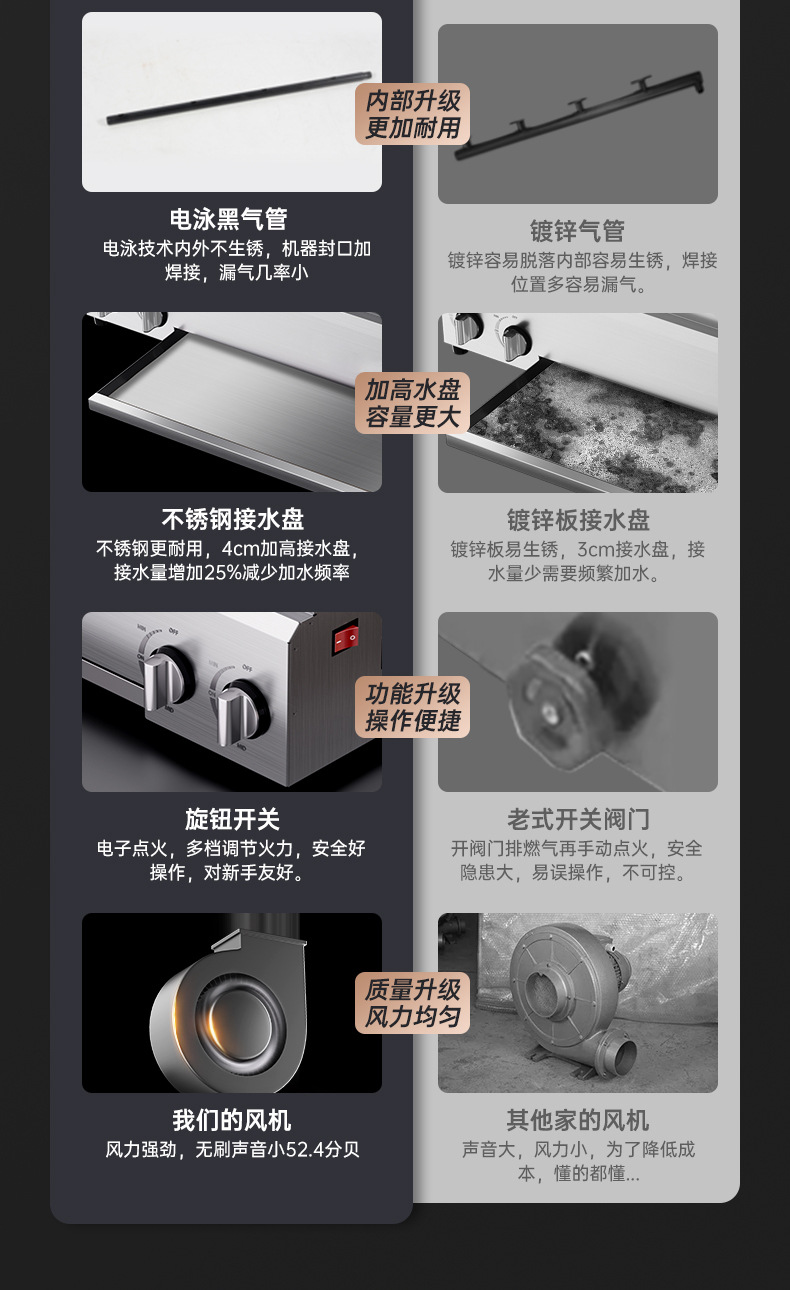 内部升级
更加耐用

电泳黑气管
电泳技术内外不生锈，机器封口加焊接，漏气几率小

镀锌气管
镀锌容易脱落内部容易生锈，焊接位置多容易漏气。

加高水盘
容量更大

不锈钢接水盘
不锈钢更耐用，4cm加高接水盘，接水量增加25%减少加水频率

镀锌板接水盘
镀锌板易生锈，3cm接水盘，接水量少需要频繁加水。

功能升级
操作便捷

旋钮开关
电子点火，多档调节火力，安全好操作，对新手友好。

老式开关阀门
开阀门排燃气再手动点火，安全隐患大，易误操作，不可控。

质量升级
风力均匀

我们的风机
风力强劲，无刷声音小52.4分贝

其他家的风机
声音大，风力小，为了降低成本，懂的都懂...