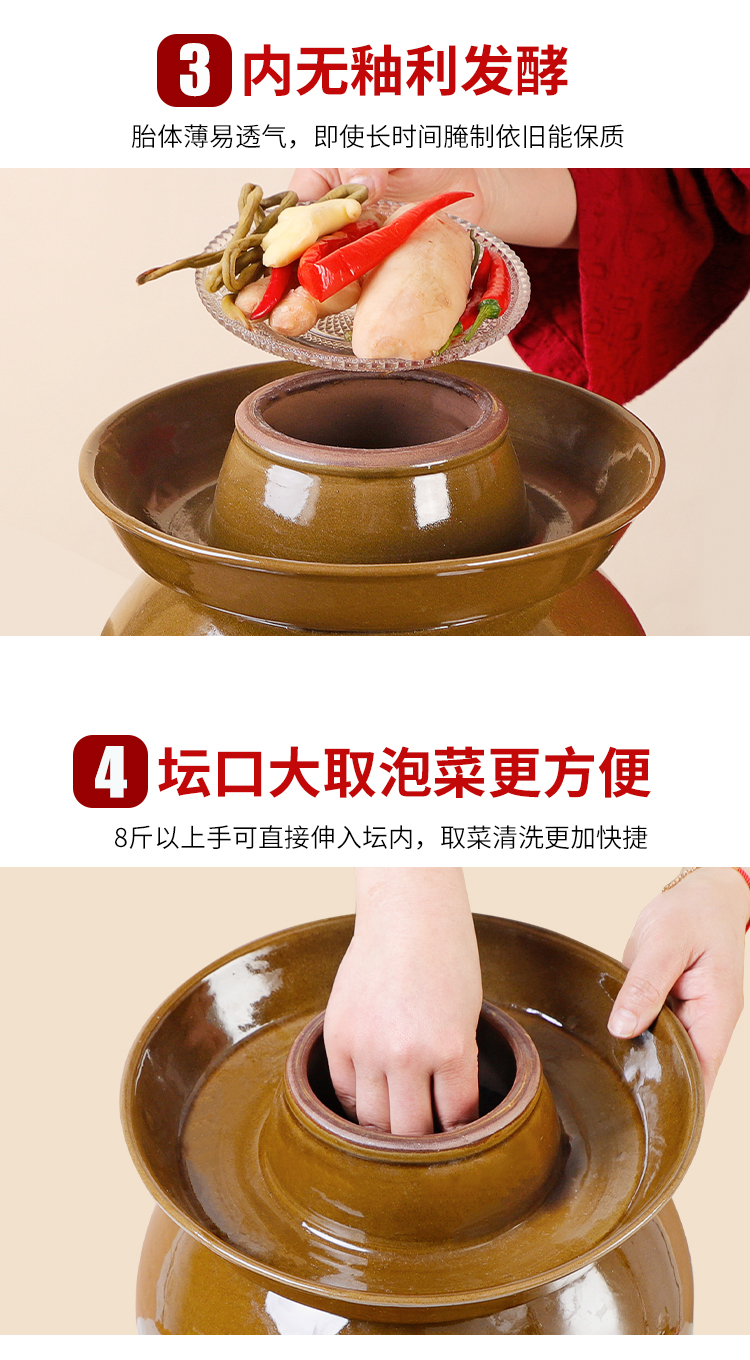 3 内无釉利发酵

胎体薄易透气，即使长时间腌制依旧能保质

4 坛口大取泡菜更方便

8斤以上手可直接伸入坛内，取菜清洗更加快捷