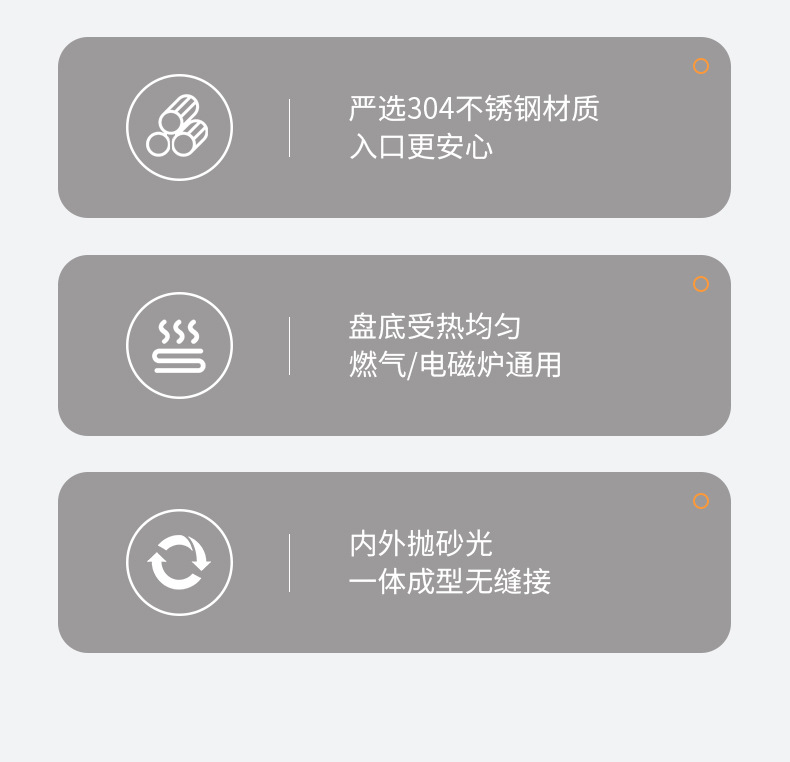 严选304不锈钢材质
入口更安心

盘底受热均匀
燃气/电磁炉通用

内外抛砂光
一体成型无缝接