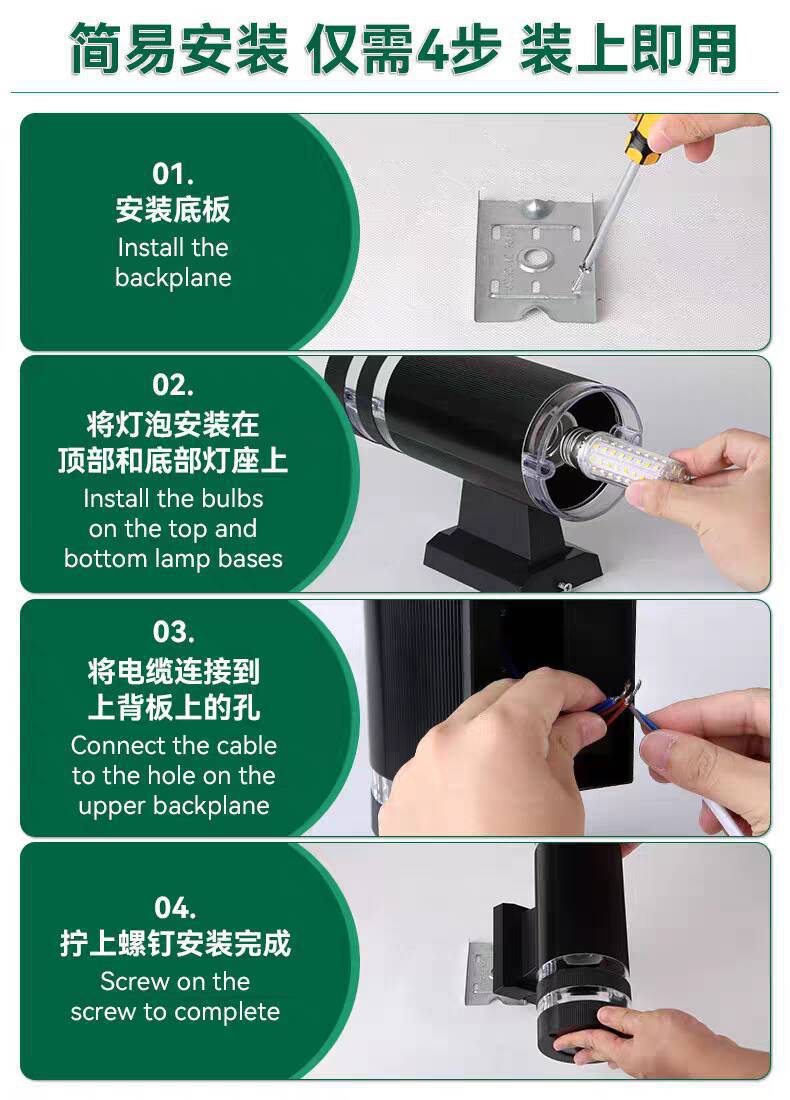 简易安装 仅需4步 装上即用

01.
安装底板
Install the backplane

02.
将灯泡安装在顶部和底部灯座上
Install the bulbs on the top and bottom lamp bases

03.
将电缆连接到上背板上的孔
Connect the cable to the hole on the upper backplane

04.
拧上螺钉安装完成
Screw on the screw to complete