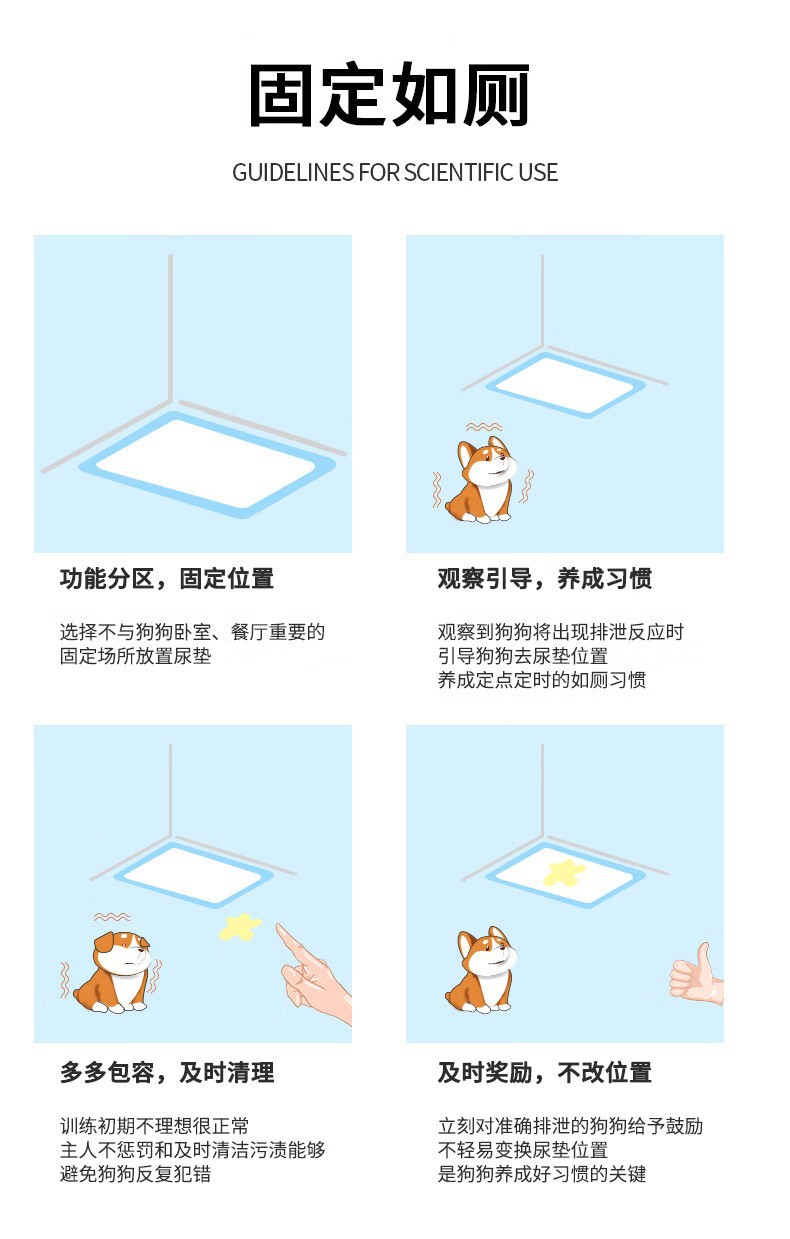 固定如厕

GUIDELINES FOR SCIENTIFIC USE

功能分区，固定位置

选择不与狗狗卧室、餐厅重要的固定场所放置尿垫

观察引导，养成习惯

观察到狗狗将出现排泄反应时
引导狗狗去尿垫位置
养成定点定时的如厕习惯

多多包容，及时清理

训练初期不理想很正常
主人不惩罚和及时清洁污渍能够避免狗狗反复犯错

及时奖励，不改位置

立刻对准确排泄的狗狗给予鼓励
不轻易变换尿垫位置
是狗狗养成好习惯的关键