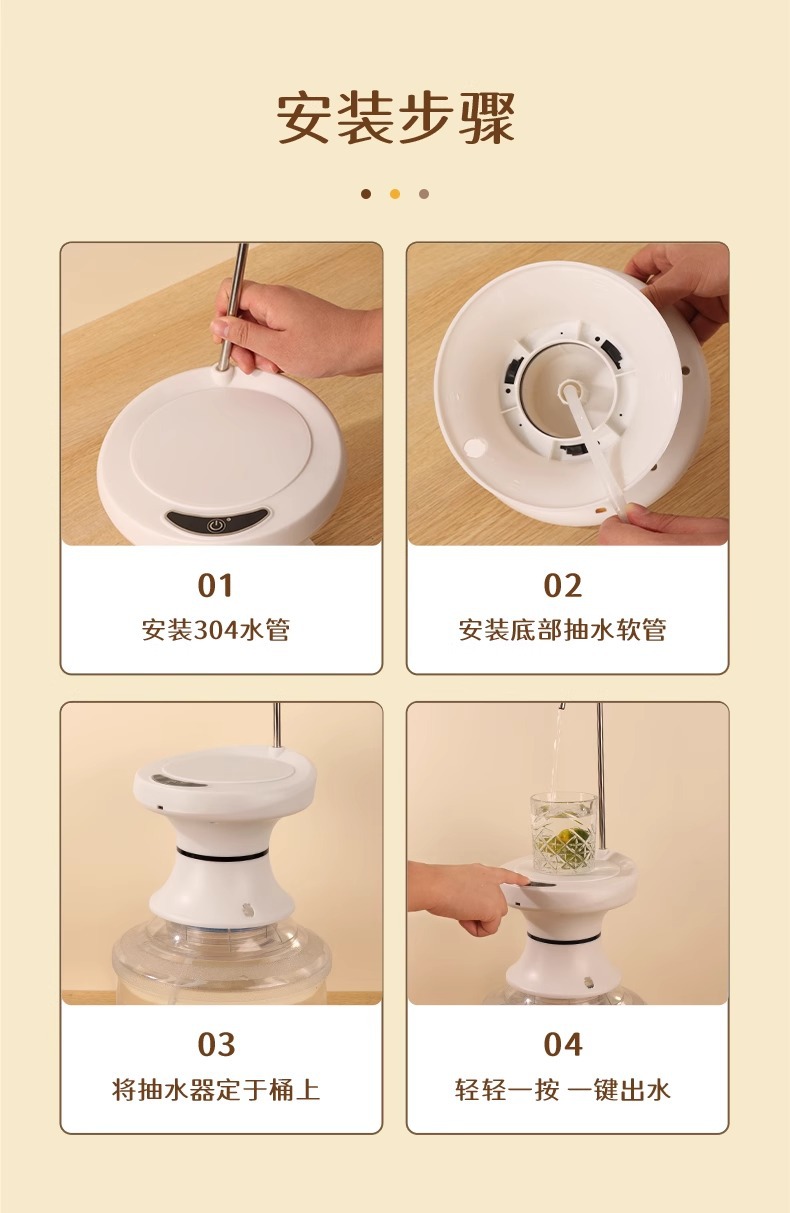 安装步骤

01
安装304水管

02
安装底部抽水软管

03
将抽水器定于桶上

04
轻轻一按 一键出水