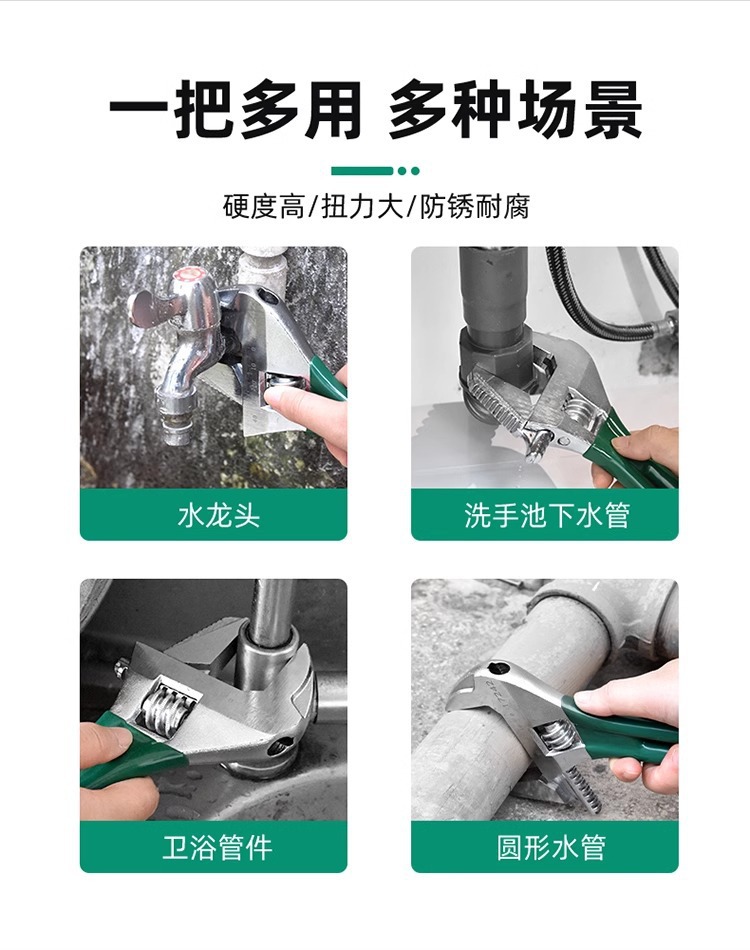 一把多用 多种场景

硬度高/扭力大/防锈耐腐

水龙头

洗手池下水管

卫浴管件

圆形水管