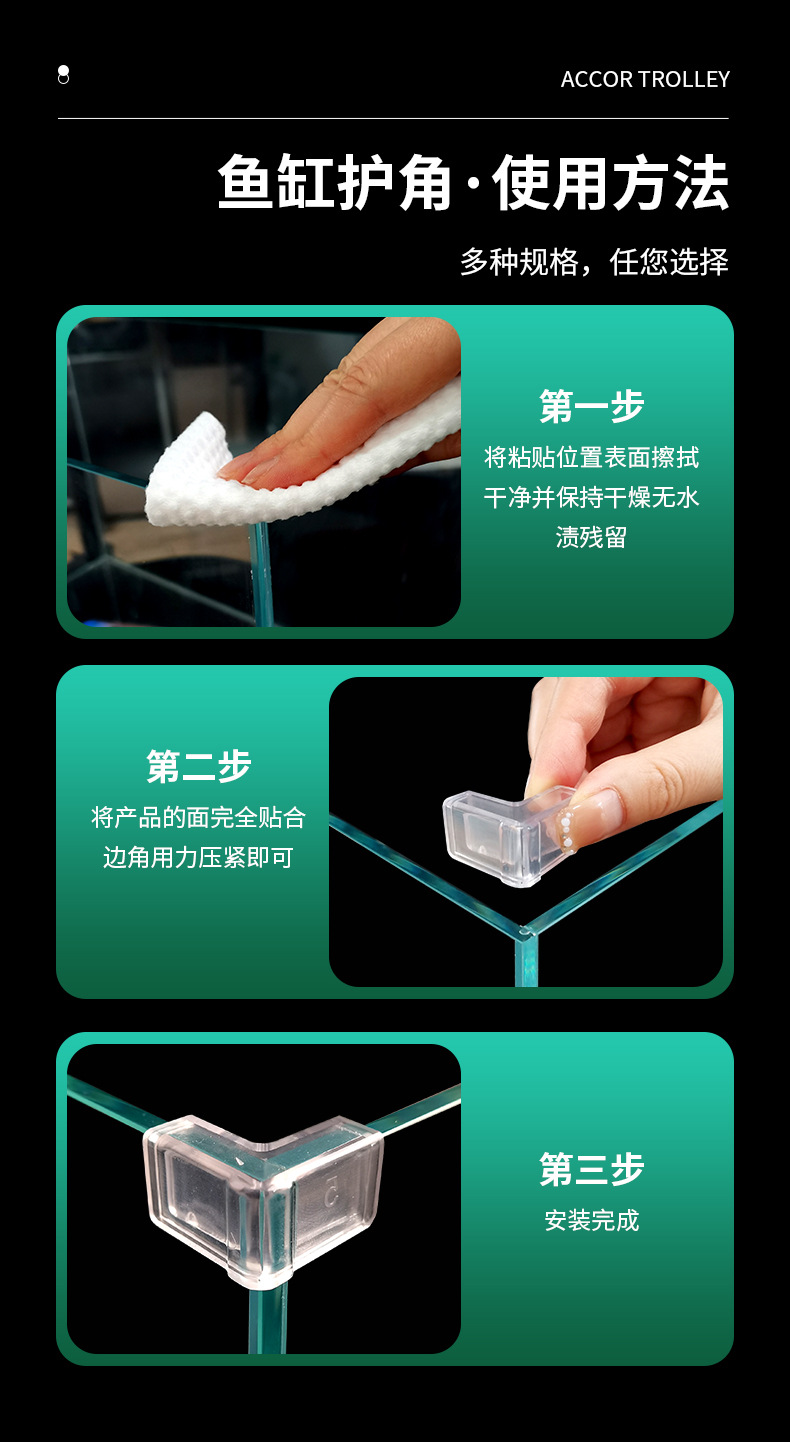 ACCOR TROLLEY

鱼缸护角·使用方法

多种规格，任您选择

第一步
将粘贴位置表面擦拭干净并保持干燥无水渍残留

第二步
将产品的面完全贴合边角用力压紧即可

第三步
安装完成